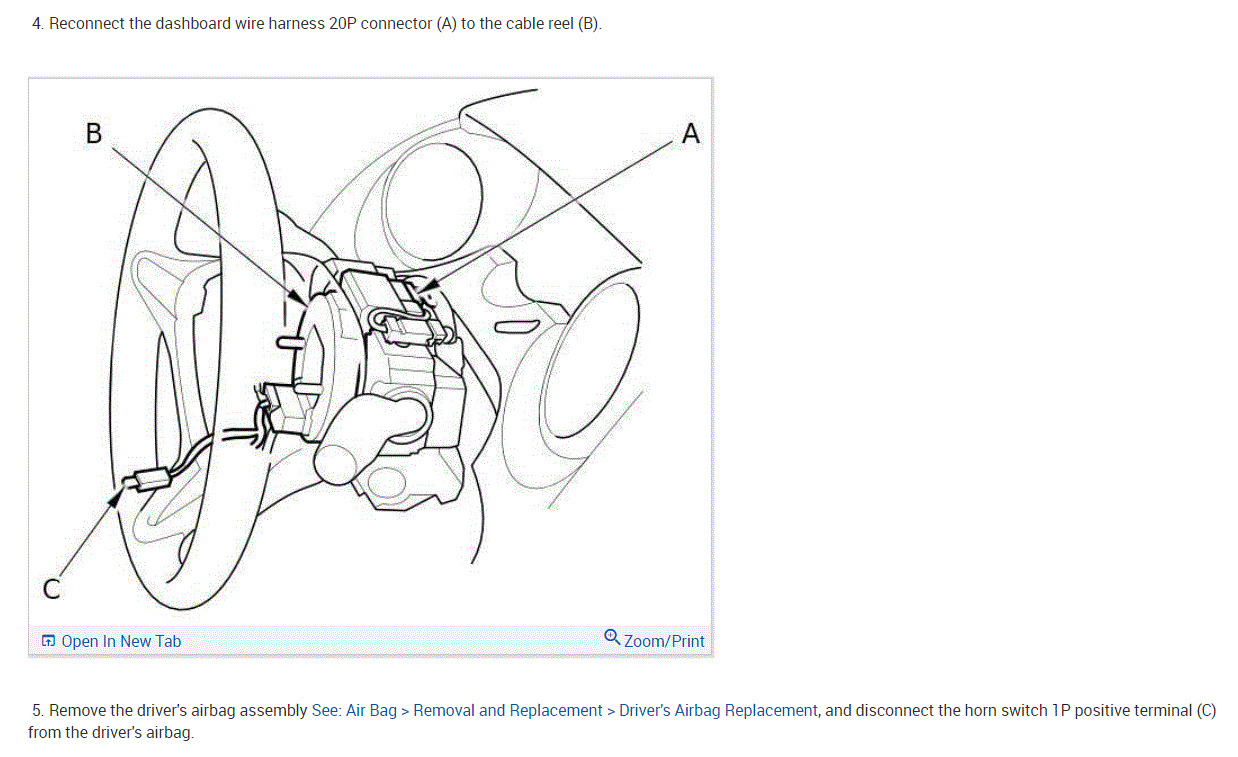 4. Reconnect the dashboard wire harness 20P connector (A) to the cable reel (B).

B

A

C

Open In New Tab

Zoom/Print

5. Remove the driver's airbag assembly See: Air Bag > Removal and Replacement > Driver's Airbag Replacement, and disconnect the horn switch 1P positive terminal (C) from the driver's airbag.