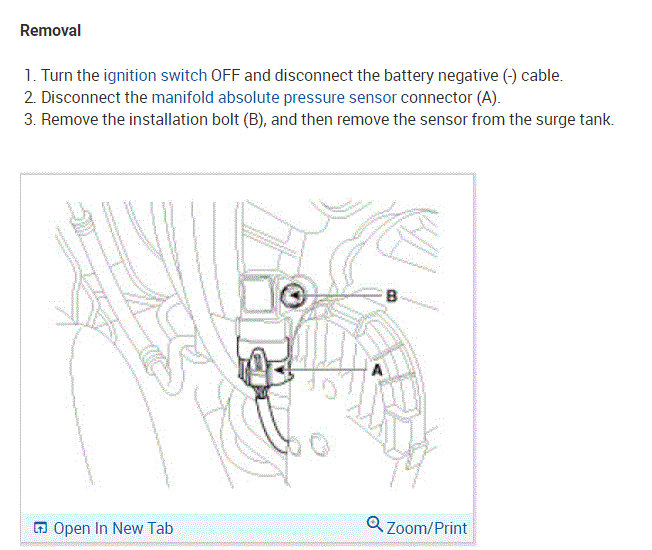 Removal

1. Turn the ignition switch OFF and disconnect the battery negative (-) cable.
2. Disconnect the manifold absolute pressure sensor connector (A).
3. Remove the installation bolt (B), and then remove the sensor from the surge tank.

B

A

Open In New Tab

Zoom/Print