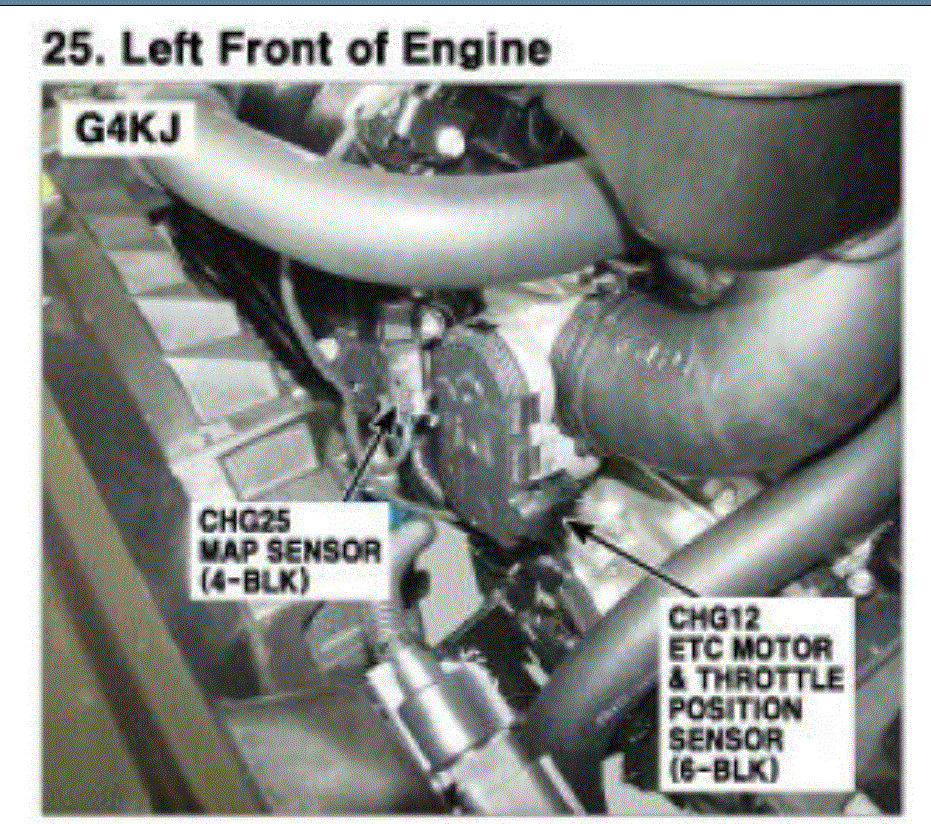 25. Left Front of Engine

G4KJ

CHG25
MAP SENSOR
(4-BLK)

CHG12
ETC MOTOR
& THROTTLE
POSITION
SENSOR
(6-BLK)