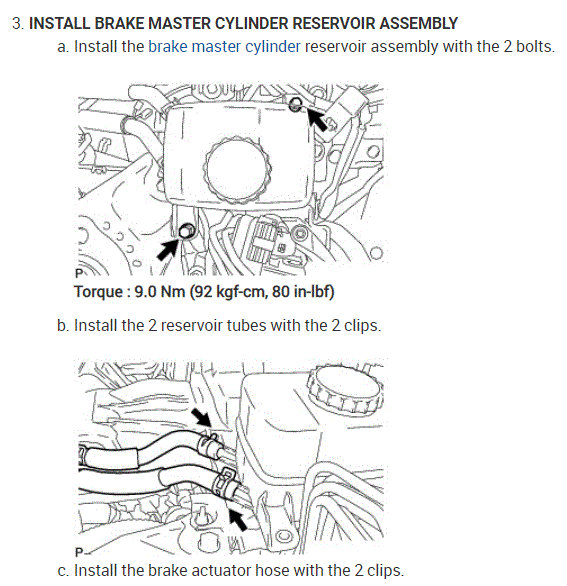 3. INSTALL BRAKE MASTER CYLINDER RESERVOIR ASSEMBLY

a. Install the brake master cylinder reservoir assembly with the 2 bolts.

P

Torque : 9.0 Nm (92 kgf-cm, 80 in-lbf)

b. Install the 2 reservoir tubes with the 2 clips.

P

c. Install the brake actuator hose with the 2 clips.