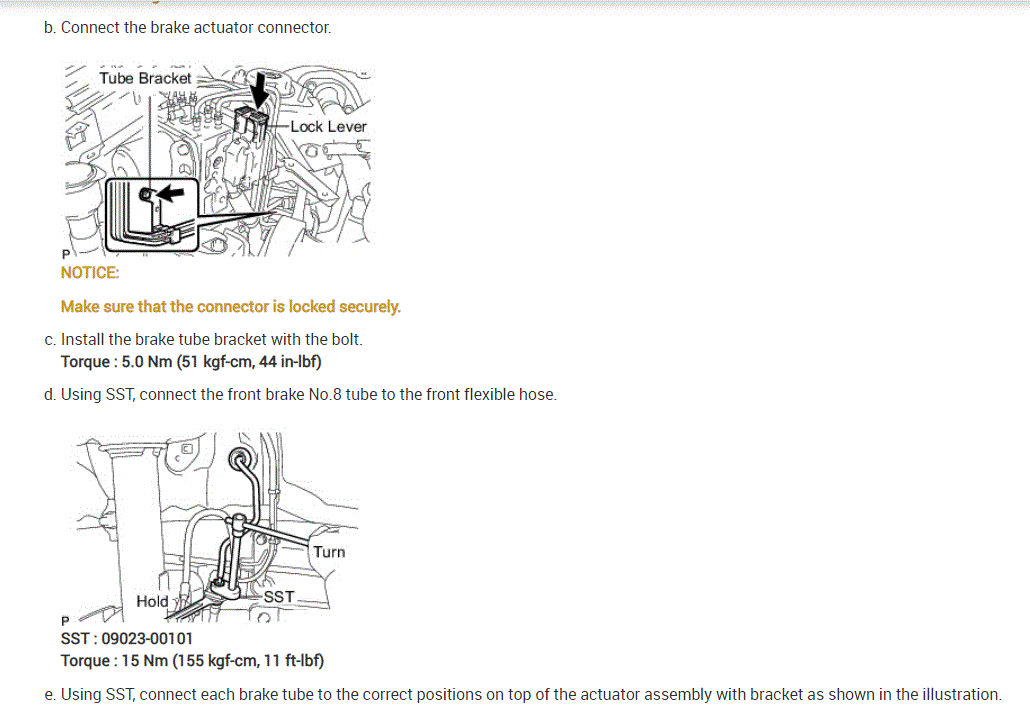 b. Connect the brake actuator connector.

Tube Bracket

Lock Lever

P

NOTICE:

Make sure that the connector is locked securely.

c. Install the brake tube bracket with the bolt.
Torque : 5.0 Nm (51 kgf-cm, 44 in-lbf)

d. Using SST, connect the front brake No.8 tube to the front flexible hose.

Turn

Hold

SST

P

SST : 09023-00101
Torque : 15 Nm (155 kgf-cm, 11 ft-lbf)

e. Using SST, connect each brake tube to the correct positions on top of the actuator assembly with bracket as shown in the illustration.