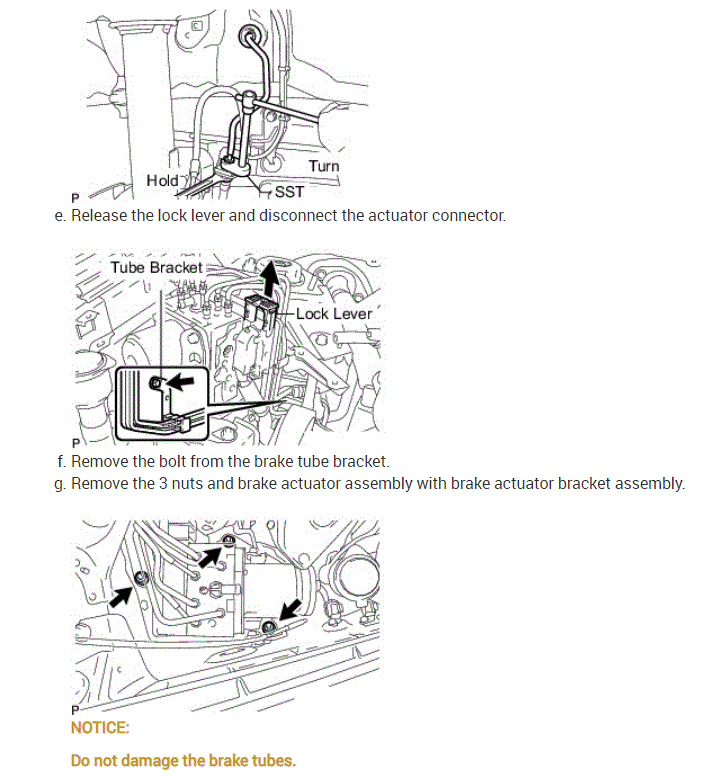 Turn
Hold
SST
P

e. Release the lock lever and disconnect the actuator connector.

Tube Bracket
Lock Lever
P

f. Remove the bolt from the brake tube bracket.

g. Remove the 3 nuts and brake actuator assembly with brake actuator bracket assembly.

P

NOTICE:

Do not damage the brake tubes.