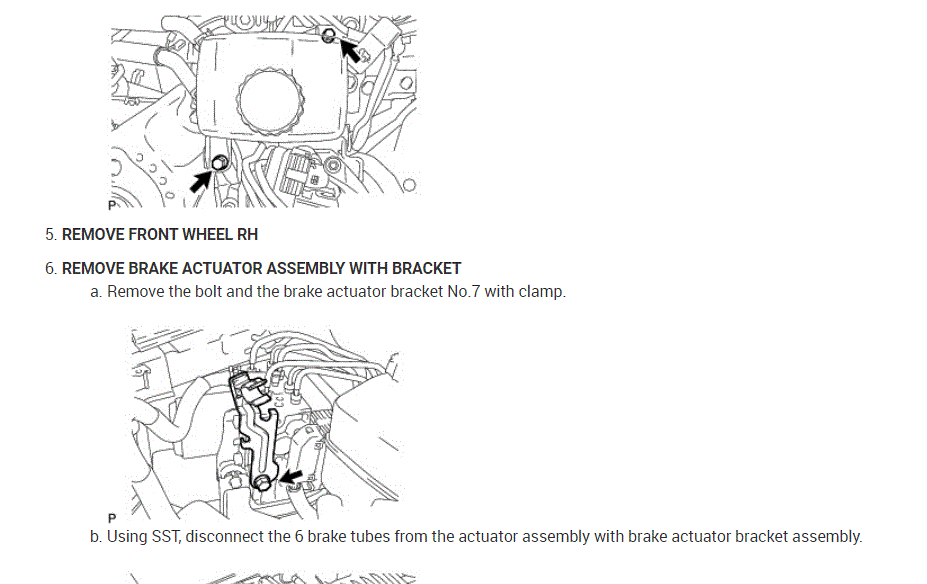 P

5. REMOVE FRONT WHEEL RH

6. REMOVE BRAKE ACTUATOR ASSEMBLY WITH BRACKET

a. Remove the bolt and the brake actuator bracket No.7 with clamp.

P

b. Using SST, disconnect the 6 brake tubes from the actuator assembly with brake actuator bracket assembly.