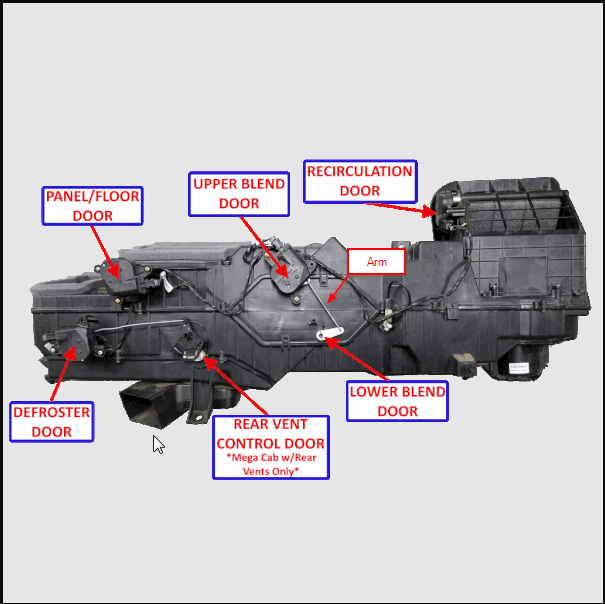 PANEL/FLOOR DOOR

UPPER BLEND DOOR

RECIRCULATION DOOR

Arm

DEFROSTER DOOR

REAR VENT CONTROL DOOR
*Mega Cab w/Rear Vents Only*

LOWER BLEND DOOR