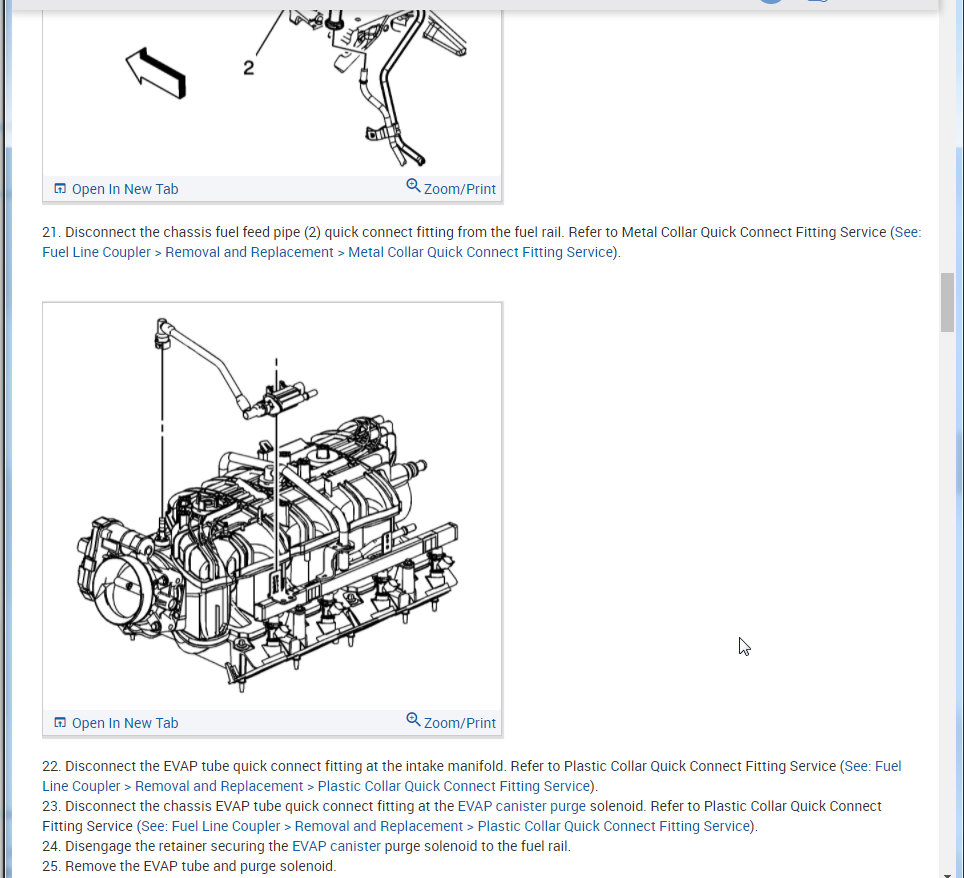 2

Open In New Tab Zoom/Print

21. Disconnect the chassis fuel feed pipe (2) quick connect fitting from the fuel rail. Refer to Metal Collar Quick Connect Fitting Service (See: Fuel Line Coupler > Removal and Replacement > Metal Collar Quick Connect Fitting Service).

Open In New Tab Zoom/Print

22. Disconnect the EVAP tube quick connect fitting at the intake manifold. Refer to Plastic Collar Quick Connect Fitting Service (See: Fuel Line Coupler > Removal and Replacement > Plastic Collar Quick Connect Fitting Service).
23. Disconnect the chassis EVAP tube quick connect fitting at the EVAP canister purge solenoid. Refer to Plastic Collar Quick Connect Fitting Service (See: Fuel Line Coupler > Removal and Replacement > Plastic Collar Quick Connect Fitting Service).
24. Disengage the retainer securing the EVAP canister purge solenoid to the fuel rail.
25. Remove the EVAP tube and purge solenoid.