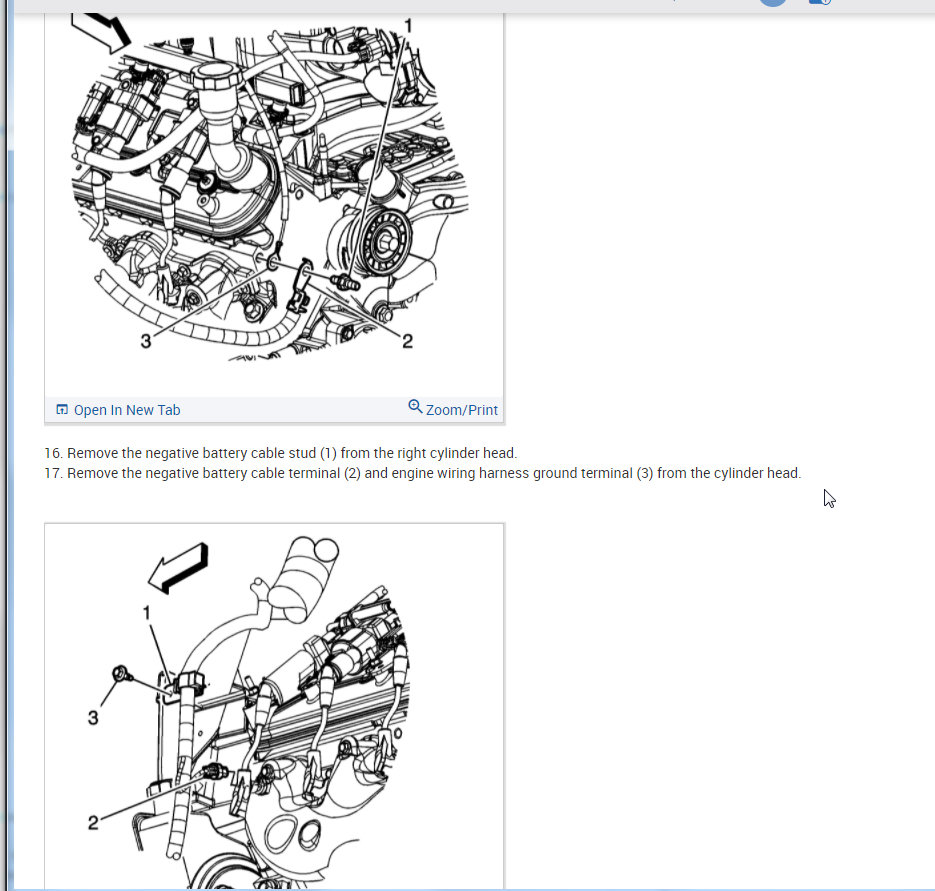 1

3

2

Open In New Tab

Zoom/Print

16. Remove the negative battery cable stud (1) from the right cylinder head.
17. Remove the negative battery cable terminal (2) and engine wiring harness ground terminal (3) from the cylinder head.

1

3

2