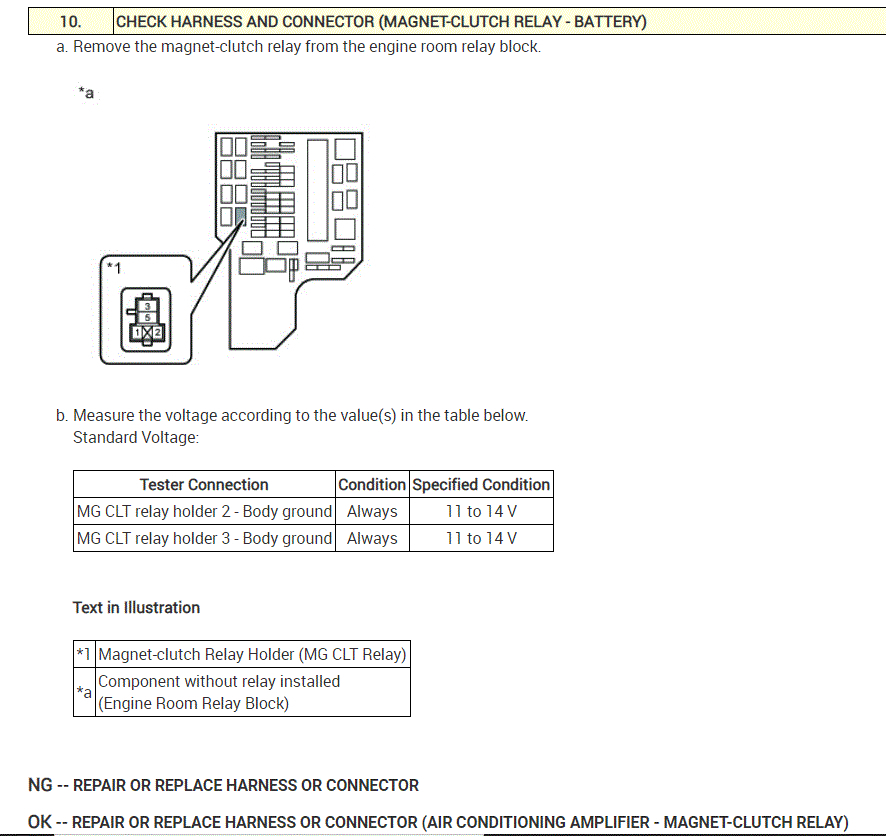 | 10. | CHECK HARNESS AND CONNECTOR (MAGNET-CLUTCH RELAY - BATTERY) |
|---|---|

a. Remove the magnet-clutch relay from the engine room relay block.

*a

*1

3
5
1
2

b. Measure the voltage according to the value(s) in the table below.
Standard Voltage:

| Tester Connection | Condition | Specified Condition |
|---|---|---|
| MG CLT relay holder 2 - Body ground | Always | 11 to 14 V |
| MG CLT relay holder 3 - Body ground | Always | 11 to 14 V |

Text in Illustration

| *1 | Magnet-clutch Relay Holder (MG CLT Relay) |
|---|---|
| *a | Component without relay installed (Engine Room Relay Block) |

NG -- REPAIR OR REPLACE HARNESS OR CONNECTOR

OK -- REPAIR OR REPLACE HARNESS OR CONNECTOR (AIR CONDITIONING AMPLIFIER - MAGNET-CLUTCH RELAY)