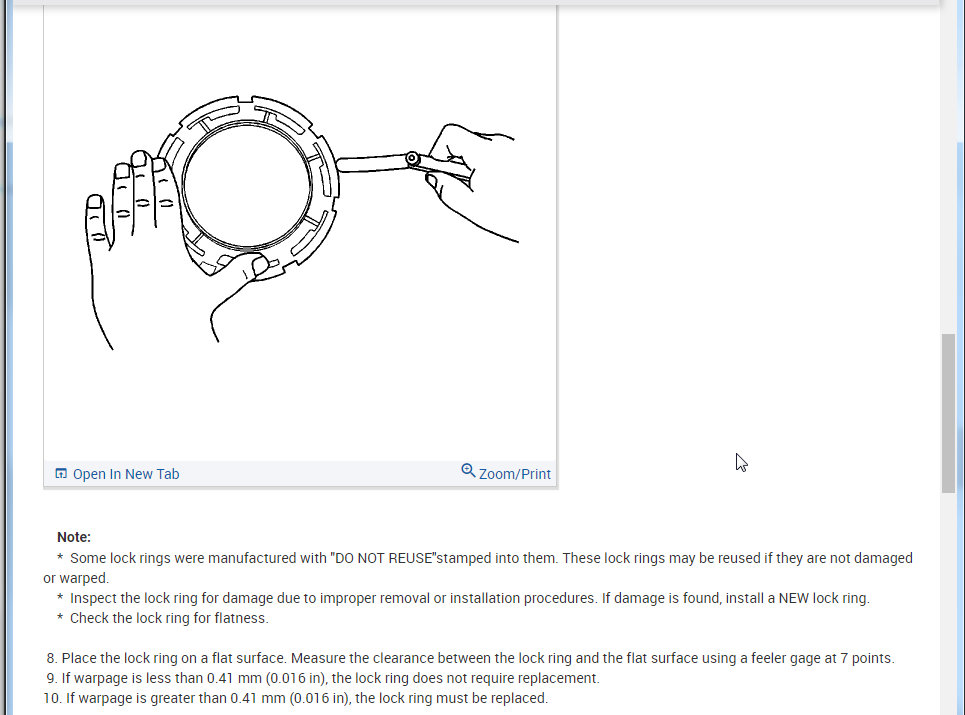 Open In New Tab

Zoom/Print

Note:

* Some lock rings were manufactured with "DO NOT REUSE"stamped into them. These lock rings may be reused if they are not damaged or warped.

* Inspect the lock ring for damage due to improper removal or installation procedures. If damage is found, install a NEW lock ring.

* Check the lock ring for flatness.

8. Place the lock ring on a flat surface. Measure the clearance between the lock ring and the flat surface using a feeler gage at 7 points.

9. If warpage is less than 0.41 mm (0.016 in), the lock ring does not require replacement.

10. If warpage is greater than 0.41 mm (0.016 in), the lock ring must be replaced.