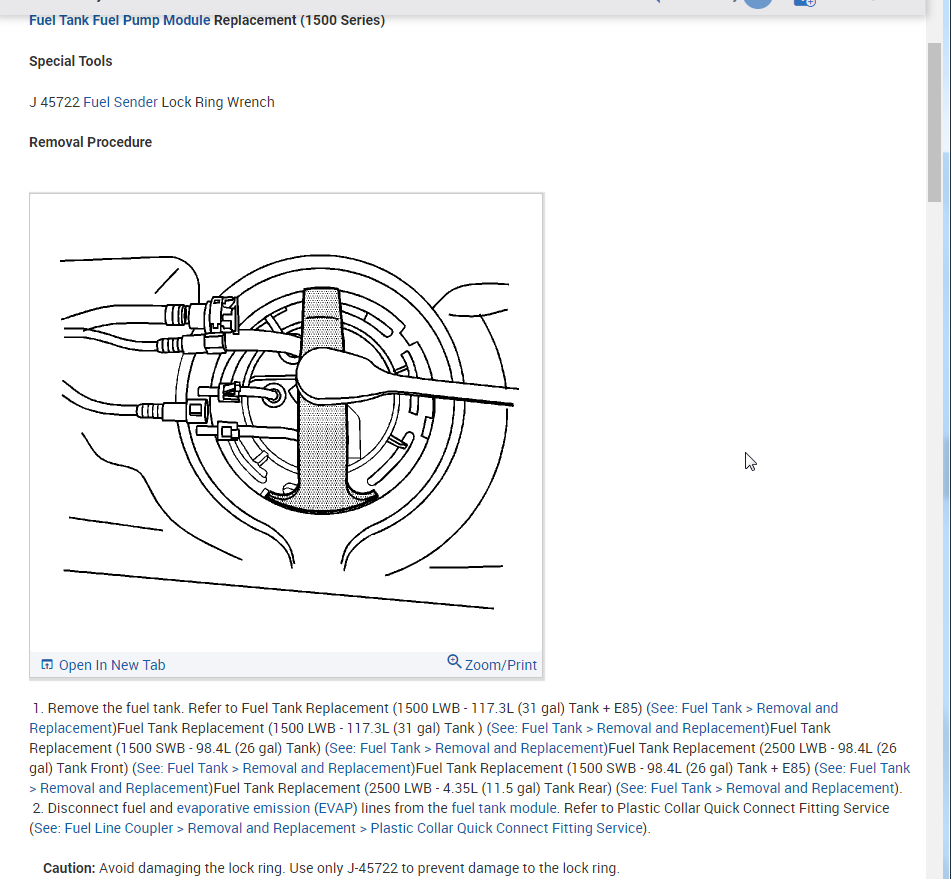 Fuel Tank Fuel Pump Module Replacement (1500 Series)

Special Tools

J 45722 Fuel Sender Lock Ring Wrench

Removal Procedure

Open In New Tab

Zoom/Print

1. Remove the fuel tank. Refer to Fuel Tank Replacement (1500 LWB - 117.3L (31 gal) Tank + E85) (See: Fuel Tank > Removal and Replacement)Fuel Tank Replacement (1500 LWB - 117.3L (31 gal) Tank ) (See: Fuel Tank > Removal and Replacement)Fuel Tank Replacement (1500 SWB - 98.4L (26 gal) Tank) (See: Fuel Tank > Removal and Replacement)Fuel Tank Replacement (2500 LWB - 98.4L (26 gal) Tank Front) (See: Fuel Tank > Removal and Replacement)Fuel Tank Replacement (1500 SWB - 98.4L (26 gal) Tank + E85) (See: Fuel Tank > Removal and Replacement)Fuel Tank Replacement (2500 LWB - 4.35L (11.5 gal) Tank Rear) (See: Fuel Tank > Removal and Replacement).
2. Disconnect fuel and evaporative emission (EVAP) lines from the fuel tank module. Refer to Plastic Collar Quick Connect Fitting Service (See: Fuel Line Coupler > Removal and Replacement > Plastic Collar Quick Connect Fitting Service).

Caution: Avoid damaging the lock ring. Use only J-45722 to prevent damage to the lock ring.