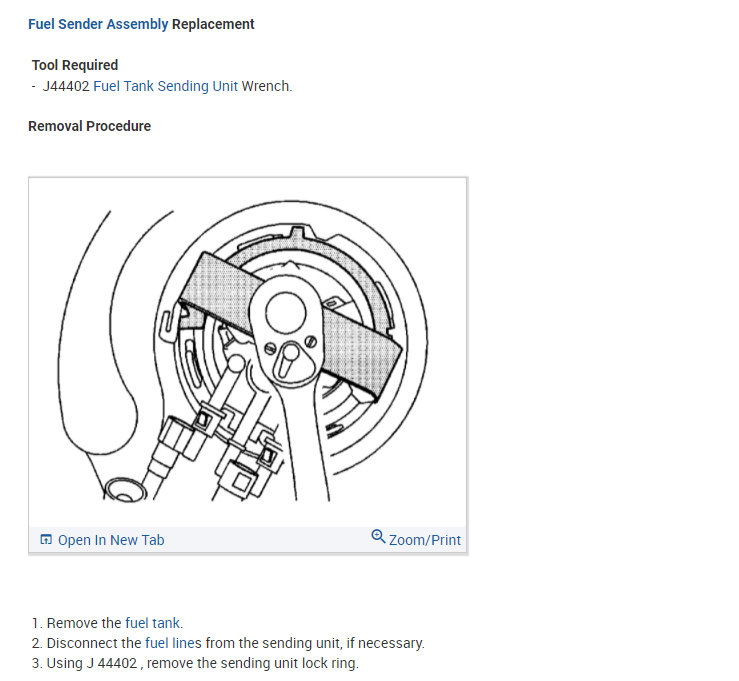 Fuel Sender Assembly Replacement

Tool Required
- J44402 Fuel Tank Sending Unit Wrench.

Removal Procedure

Open In New Tab
Zoom/Print

1. Remove the fuel tank.
2. Disconnect the fuel lines from the sending unit, if necessary.
3. Using J 44402 , remove the sending unit lock ring.