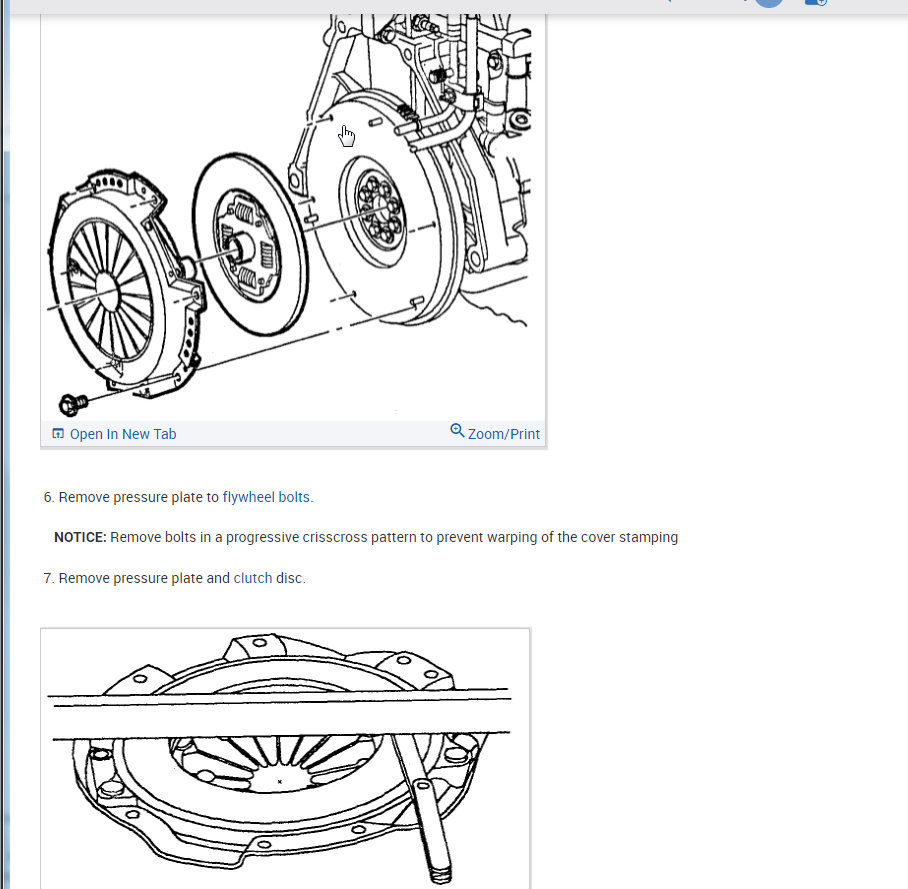 Open In New Tab

Zoom/Print

6. Remove pressure plate to flywheel bolts.

NOTICE: Remove bolts in a progressive crisscross pattern to prevent warping of the cover stamping

7. Remove pressure plate and clutch disc.