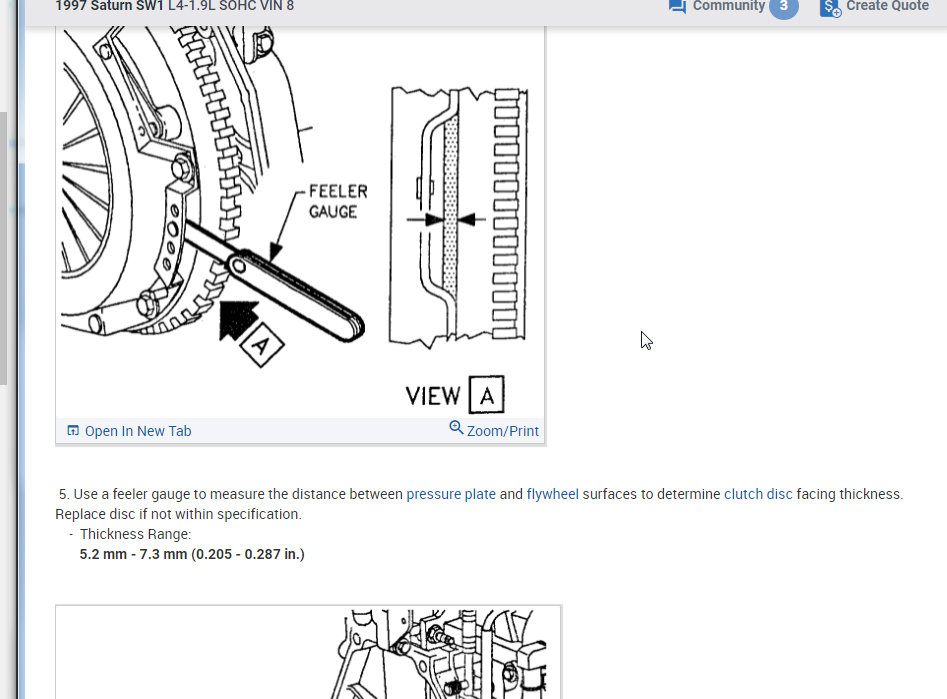 1997 Saturn SW1 L4-1.9L SOHC VIN 8

Community 3

Create Quote

FEELER GAUGE

A

VIEW A

Open In New Tab

Zoom/Print

5. Use a feeler gauge to measure the distance between pressure plate and flywheel surfaces to determine clutch disc facing thickness. Replace disc if not within specification.

- Thickness Range:

5.2 mm - 7.3 mm (0.205 - 0.287 in.)