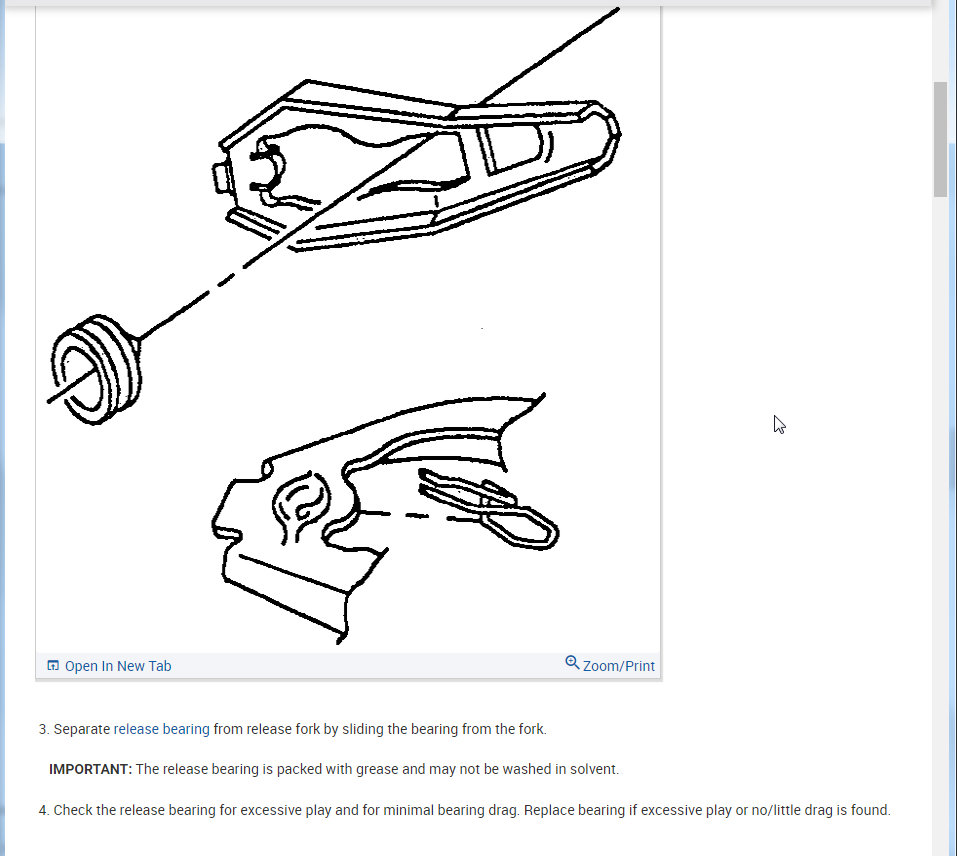 Open In New Tab

Zoom/Print

3. Separate release bearing from release fork by sliding the bearing from the fork.

IMPORTANT: The release bearing is packed with grease and may not be washed in solvent.

4. Check the release bearing for excessive play and for minimal bearing drag. Replace bearing if excessive play or no/little drag is found.