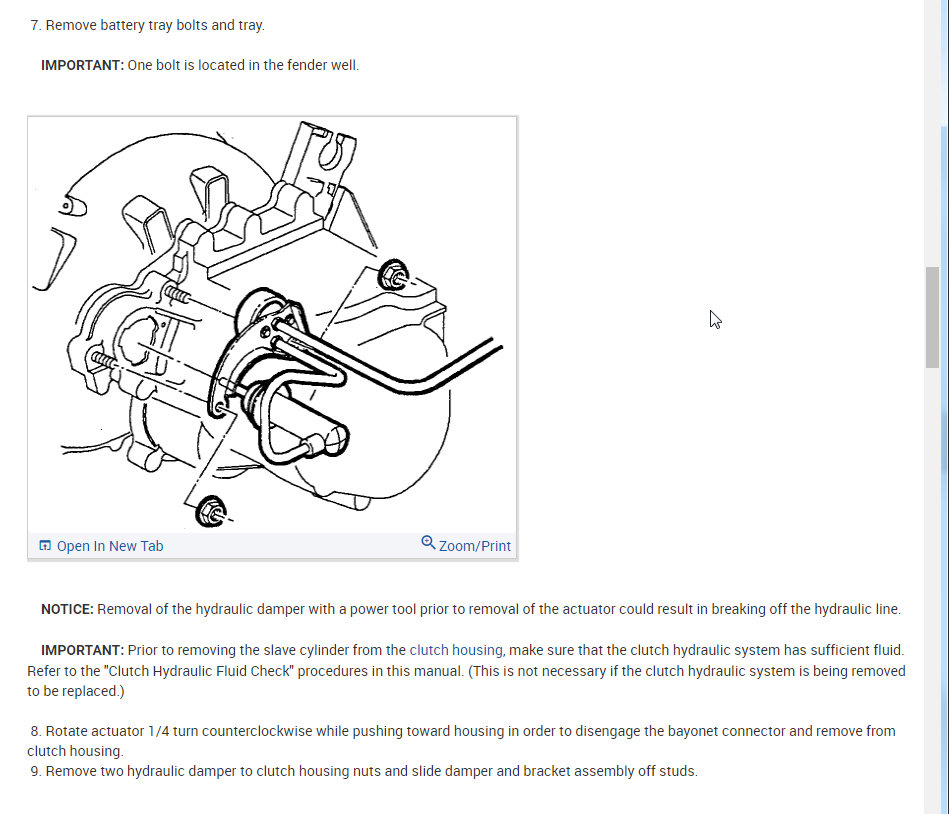 7. Remove battery tray bolts and tray.

IMPORTANT: One bolt is located in the fender well.

Open In New Tab

Zoom/Print

NOTICE: Removal of the hydraulic damper with a power tool prior to removal of the actuator could result in breaking off the hydraulic line.

IMPORTANT: Prior to removing the slave cylinder from the clutch housing, make sure that the clutch hydraulic system has sufficient fluid. Refer to the "Clutch Hydraulic Fluid Check" procedures in this manual. (This is not necessary if the clutch hydraulic system is being removed to be replaced.)

8. Rotate actuator 1/4 turn counterclockwise while pushing toward housing in order to disengage the bayonet connector and remove from clutch housing.
9. Remove two hydraulic damper to clutch housing nuts and slide damper and bracket assembly off studs.