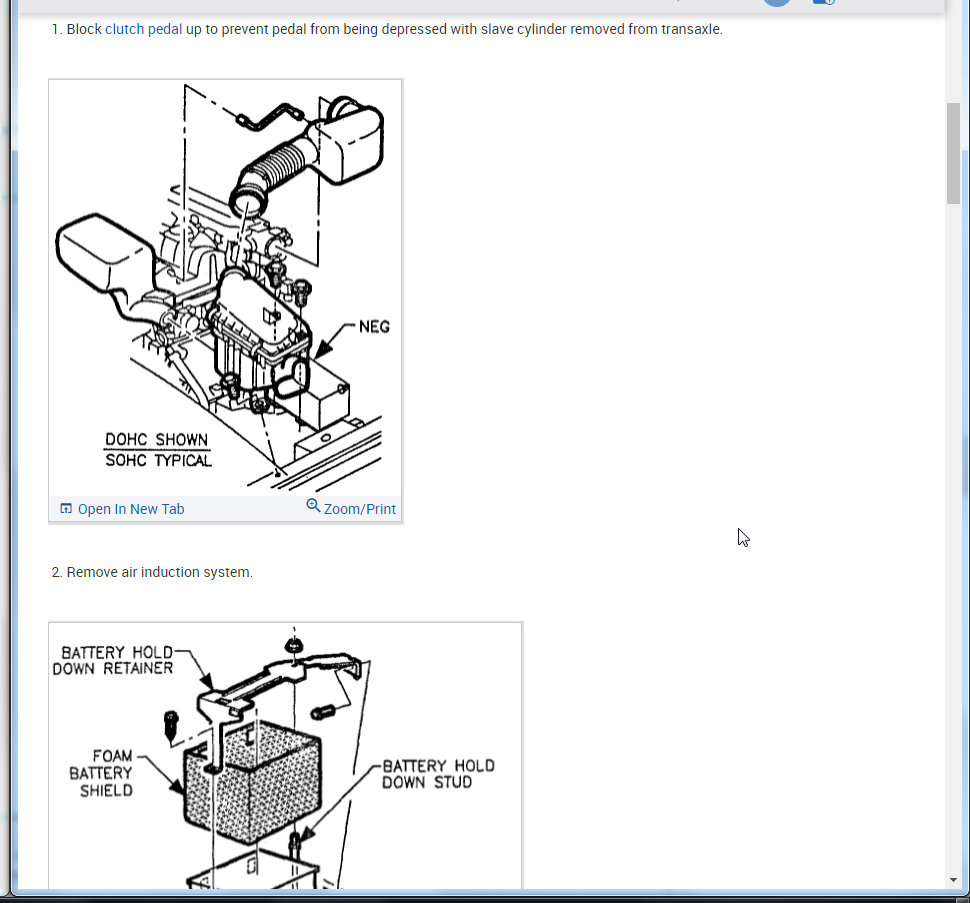 1. Block clutch pedal up to prevent pedal from being depressed with slave cylinder removed from transaxle.

NEG

DOHC SHOWN
SOHC TYPICAL

Open In New Tab
Zoom/Print

2. Remove air induction system.

BATTERY HOLD DOWN RETAINER

FOAM BATTERY SHIELD

BATTERY HOLD DOWN STUD