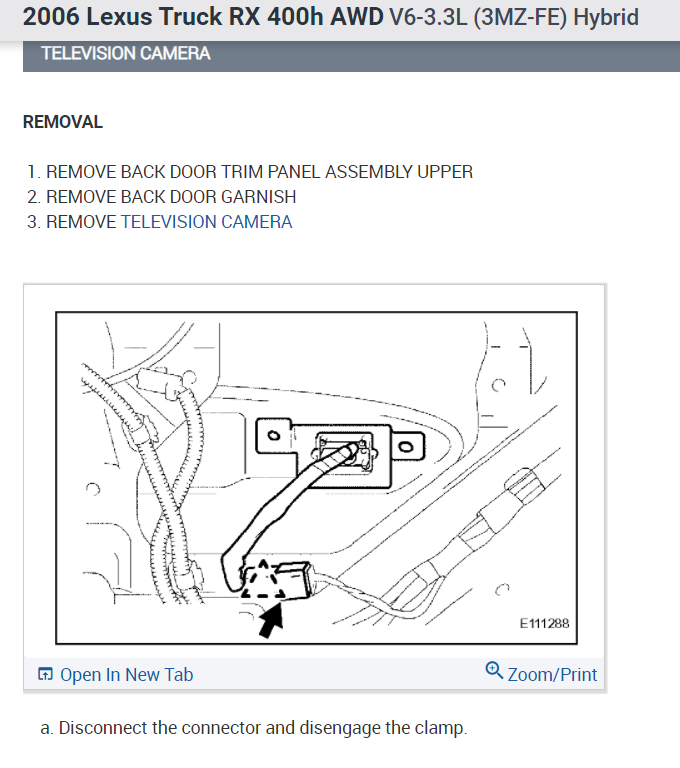 2006 Lexus Truck RX 400h AWD V6-3.3L (3MZ-FE) Hybrid

TELEVISION CAMERA

REMOVAL

1. REMOVE BACK DOOR TRIM PANEL ASSEMBLY UPPER
2. REMOVE BACK DOOR GARNISH
3. REMOVE TELEVISION CAMERA

E111288

Open In New Tab

Zoom/Print

a. Disconnect the connector and disengage the clamp.