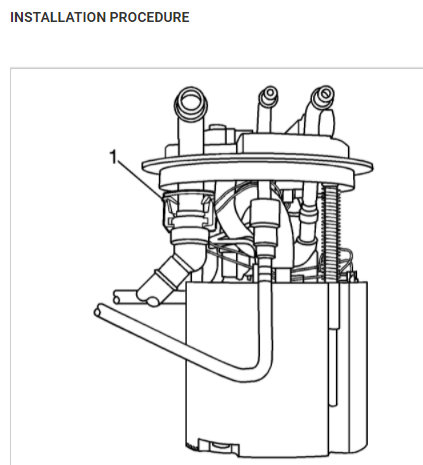 INSTALLATION PROCEDURE

1