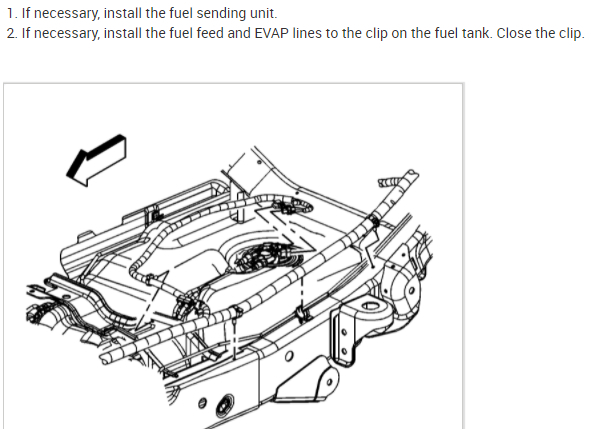 1. If necessary, install the fuel sending unit.
2. If necessary, install the fuel feed and EVAP lines to the clip on the fuel tank. Close the clip.