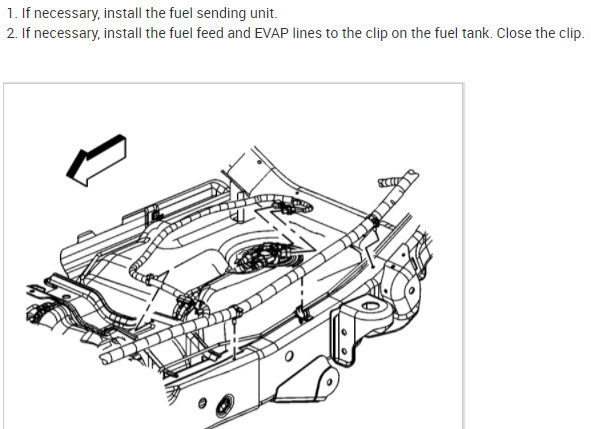 1. If necessary, install the fuel sending unit.
2. If necessary, install the fuel feed and EVAP lines to the clip on the fuel tank. Close the clip.