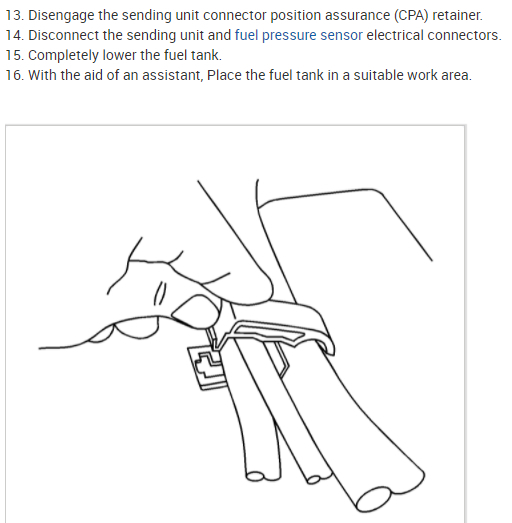 13. Disengage the sending unit connector position assurance (CPA) retainer.
14. Disconnect the sending unit and fuel pressure sensor electrical connectors.
15. Completely lower the fuel tank.
16. With the aid of an assistant, Place the fuel tank in a suitable work area.