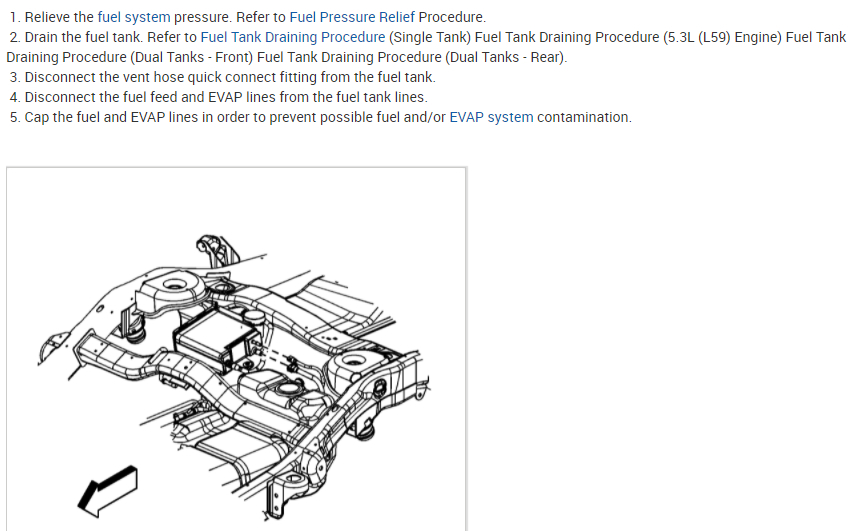 1. Relieve the fuel system pressure. Refer to Fuel Pressure Relief Procedure.
2. Drain the fuel tank. Refer to Fuel Tank Draining Procedure (Single Tank) Fuel Tank Draining Procedure (5.3L (L59) Engine) Fuel Tank Draining Procedure (Dual Tanks - Front) Fuel Tank Draining Procedure (Dual Tanks - Rear).
3. Disconnect the vent hose quick connect fitting from the fuel tank.
4. Disconnect the fuel feed and EVAP lines from the fuel tank lines.
5. Cap the fuel and EVAP lines in order to prevent possible fuel and/or EVAP system contamination.