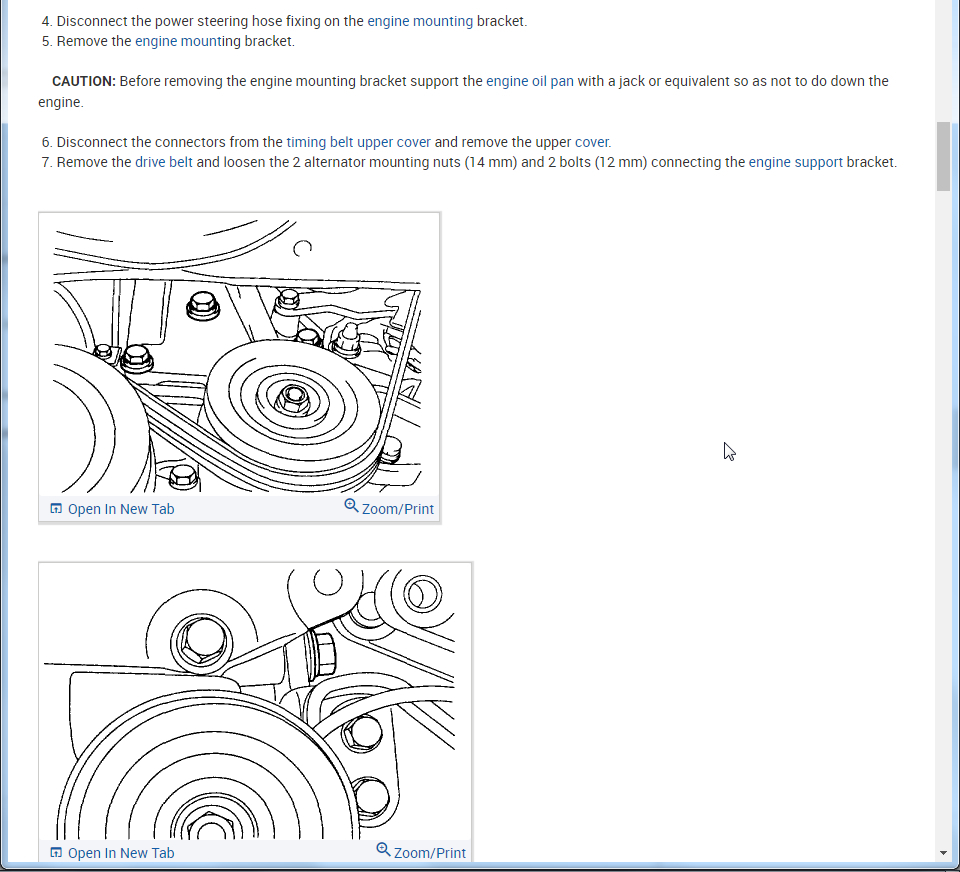 4. Disconnect the power steering hose fixing on the engine mounting bracket.
5. Remove the engine mounting bracket.

CAUTION: Before removing the engine mounting bracket support the engine oil pan with a jack or equivalent so as not to do down the engine.

6. Disconnect the connectors from the timing belt upper cover and remove the upper cover.
7. Remove the drive belt and loosen the 2 alternator mounting nuts (14 mm) and 2 bolts (12 mm) connecting the engine support bracket.

Open In New Tab Zoom/Print

Open In New Tab Zoom/Print