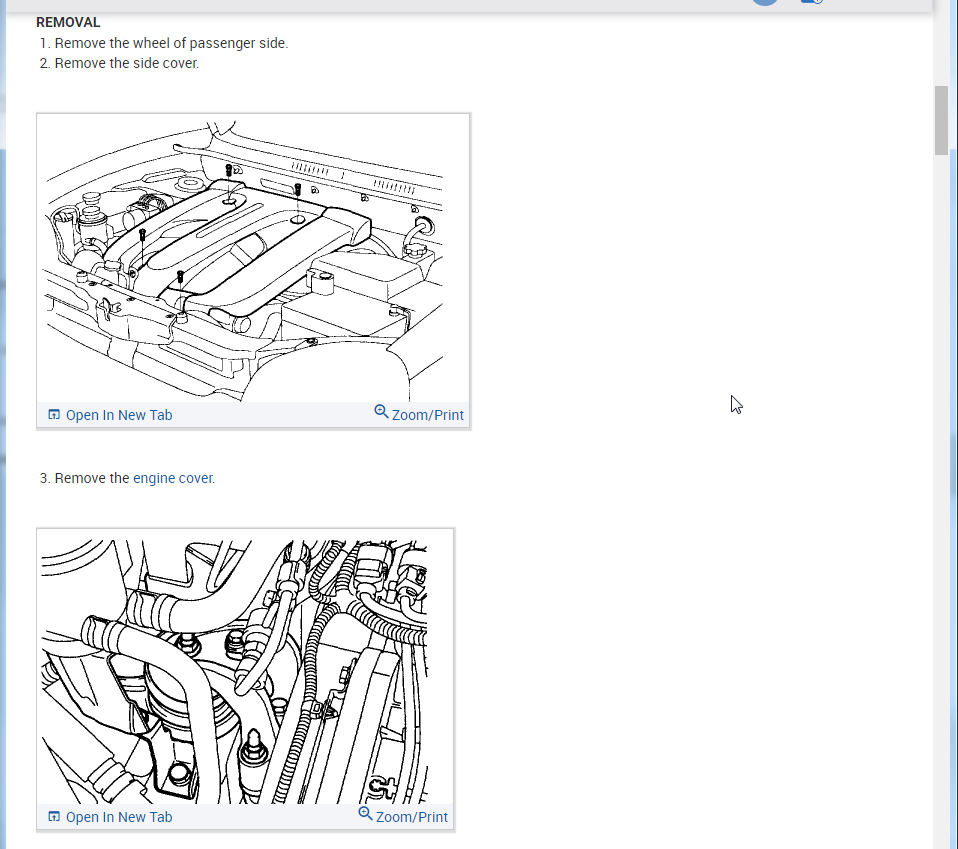 REMOVAL
1. Remove the wheel of passenger side.
2. Remove the side cover.

Open In New Tab
Zoom/Print

3. Remove the engine cover.

Open In New Tab
Zoom/Print