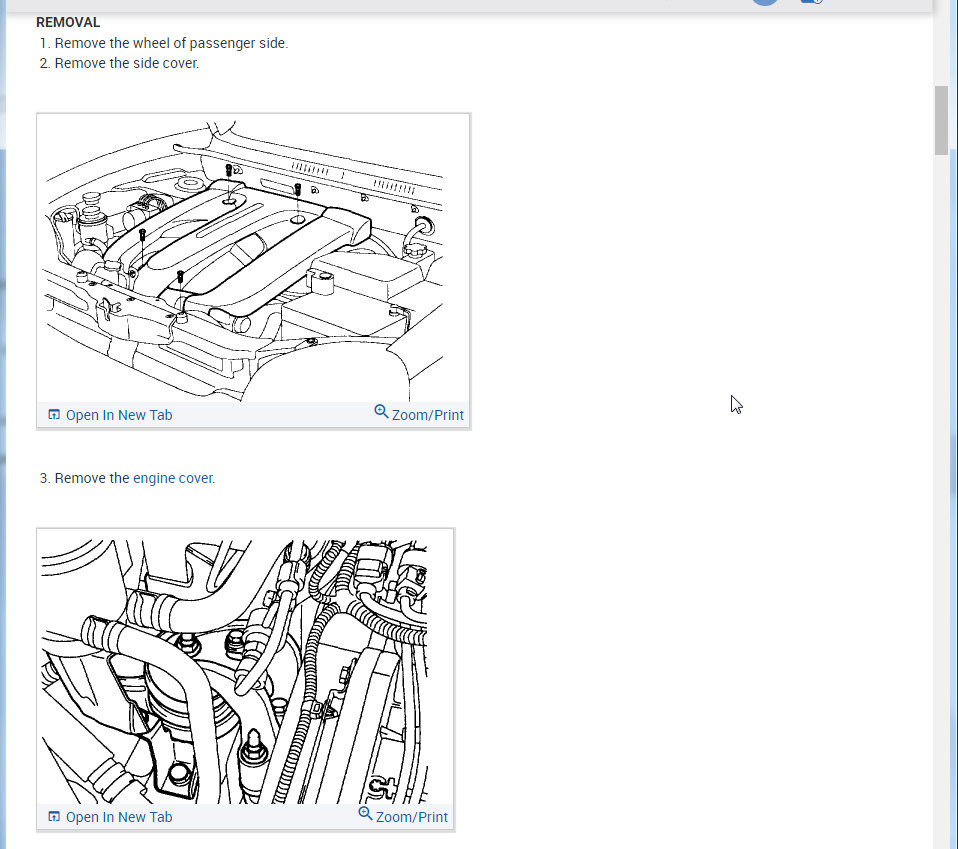 REMOVAL
1. Remove the wheel of passenger side.
2. Remove the side cover.

Open In New Tab
Zoom/Print

3. Remove the engine cover.

Open In New Tab
Zoom/Print