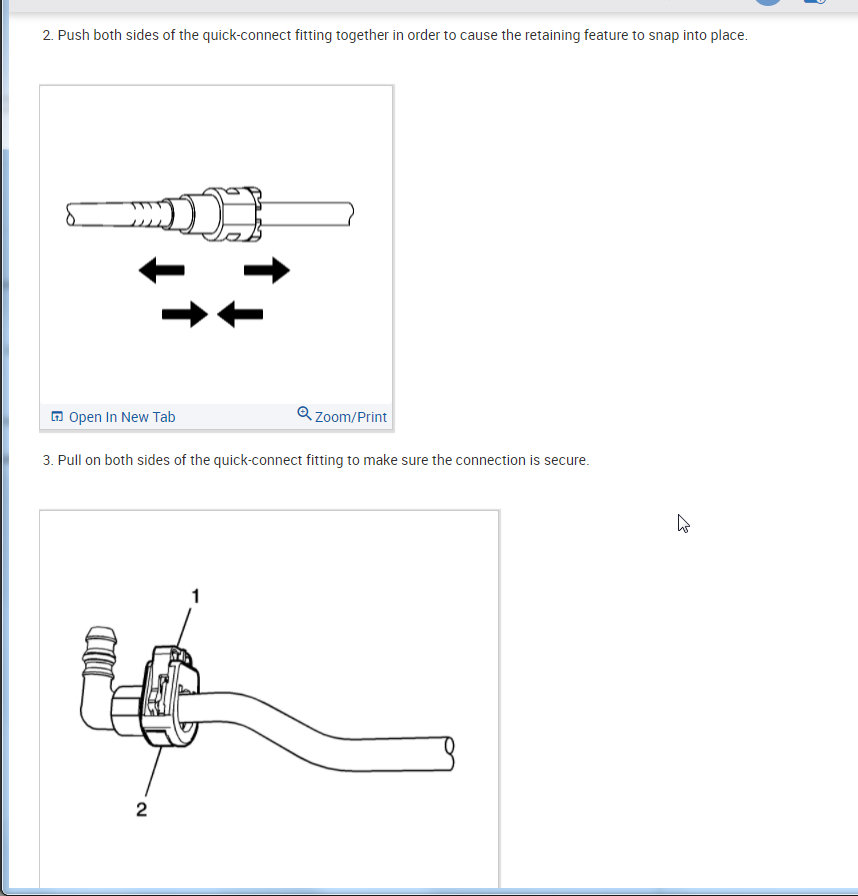 2. Push both sides of the quick-connect fitting together in order to cause the retaining feature to snap into place.

Open In New Tab

Zoom/Print

3. Pull on both sides of the quick-connect fitting to make sure the connection is secure.

1

2