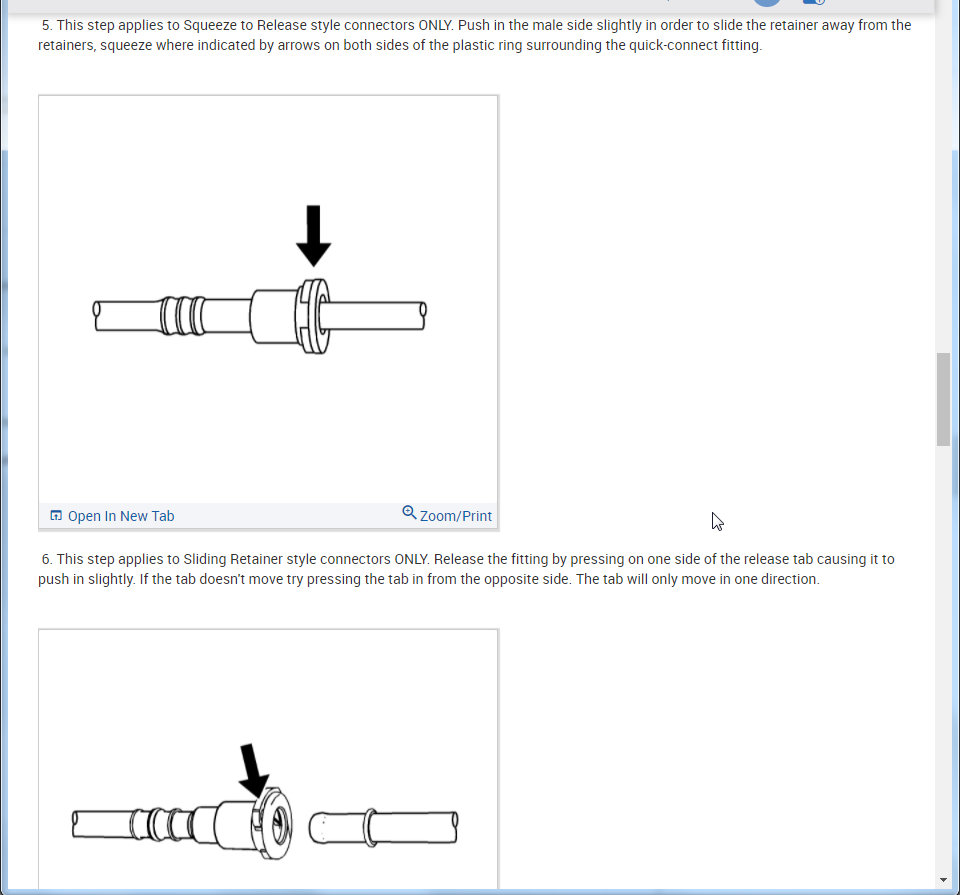 5. This step applies to Squeeze to Release style connectors ONLY. Push in the male side slightly in order to slide the retainer away from the retainers, squeeze where indicated by arrows on both sides of the plastic ring surrounding the quick-connect fitting.

Open In New Tab

Zoom/Print

6. This step applies to Sliding Retainer style connectors ONLY. Release the fitting by pressing on one side of the release tab causing it to push in slightly. If the tab doesn't move try pressing the tab in from the opposite side. The tab will only move in one direction.