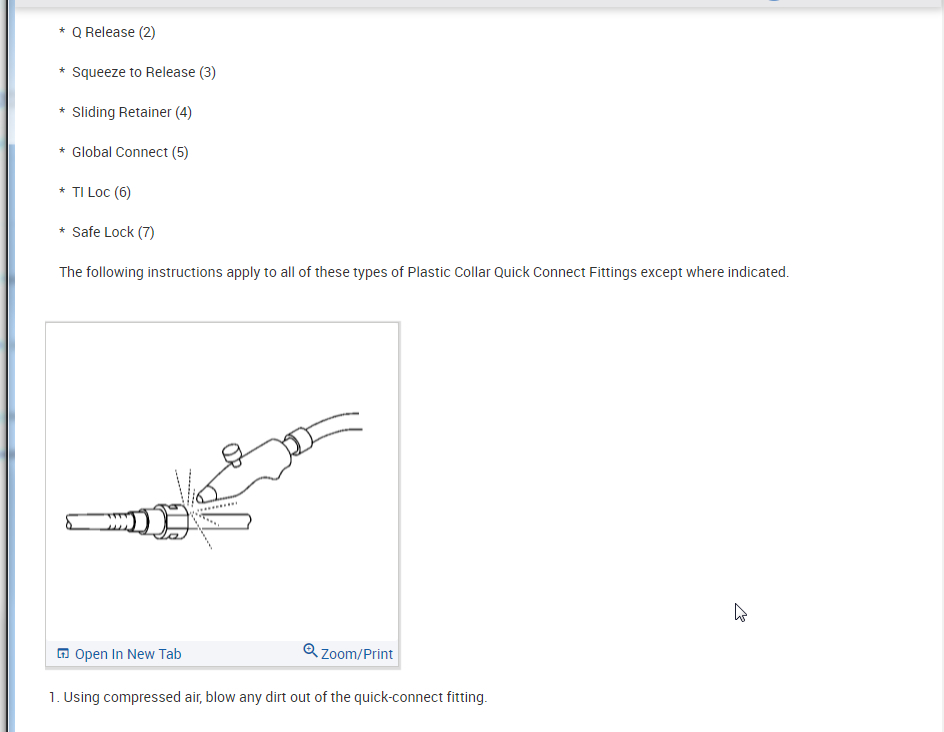 * Q Release (2)

* Squeeze to Release (3)

* Sliding Retainer (4)

* Global Connect (5)

* TI Loc (6)

* Safe Lock (7)

The following instructions apply to all of these types of Plastic Collar Quick Connect Fittings except where indicated.

Open In New Tab

Zoom/Print

1. Using compressed air, blow any dirt out of the quick-connect fitting.