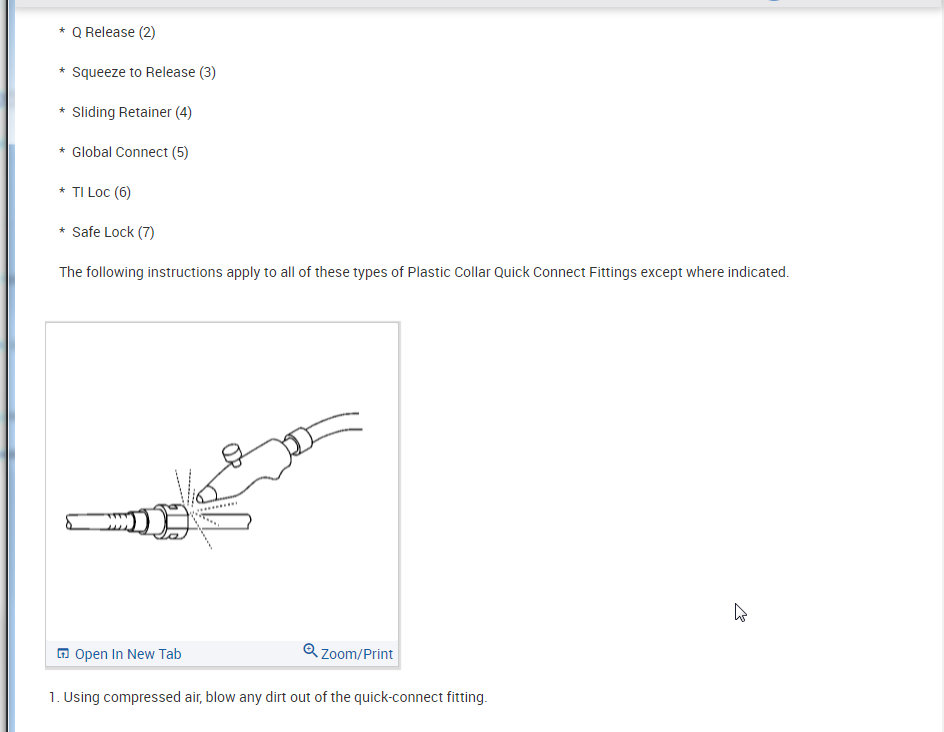 * Q Release (2)

* Squeeze to Release (3)

* Sliding Retainer (4)

* Global Connect (5)

* TI Loc (6)

* Safe Lock (7)

The following instructions apply to all of these types of Plastic Collar Quick Connect Fittings except where indicated.

Open In New Tab

Zoom/Print

1. Using compressed air, blow any dirt out of the quick-connect fitting.