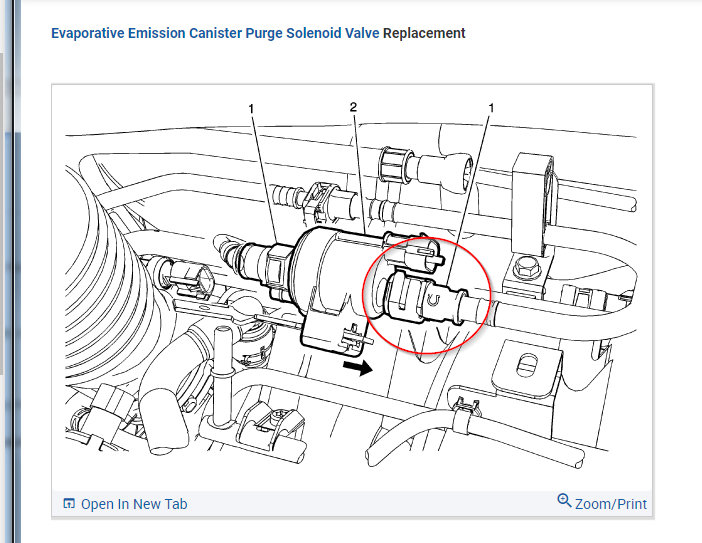 Evaporative Emission Canister Purge Solenoid Valve Replacement

1
2
1

Open In New Tab
Zoom/Print