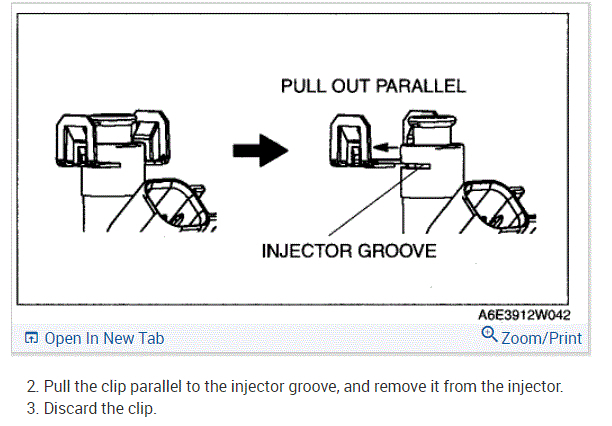 PULL OUT PARALLEL

INJECTOR GROOVE

A6E3912W042

Open In New Tab

Zoom/Print

2. Pull the clip parallel to the injector groove, and remove it from the injector.
3. Discard the clip.