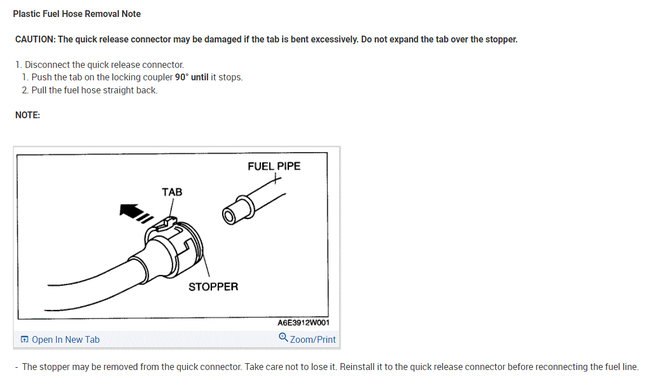 Plastic Fuel Hose Removal Note

CAUTION: The quick release connector may be damaged if the tab is bent excessively. Do not expand the tab over the stopper.

1. Disconnect the quick release connector.
1. Push the tab on the locking coupler 90° until it stops.
2. Pull the fuel hose straight back.

NOTE:

FUEL PIPE

TAB

STOPPER

A6E3912W001

Open In New Tab

Zoom/Print

- The stopper may be removed from the quick connector. Take care not to lose it. Reinstall it to the quick release connector before reconnecting the fuel line.