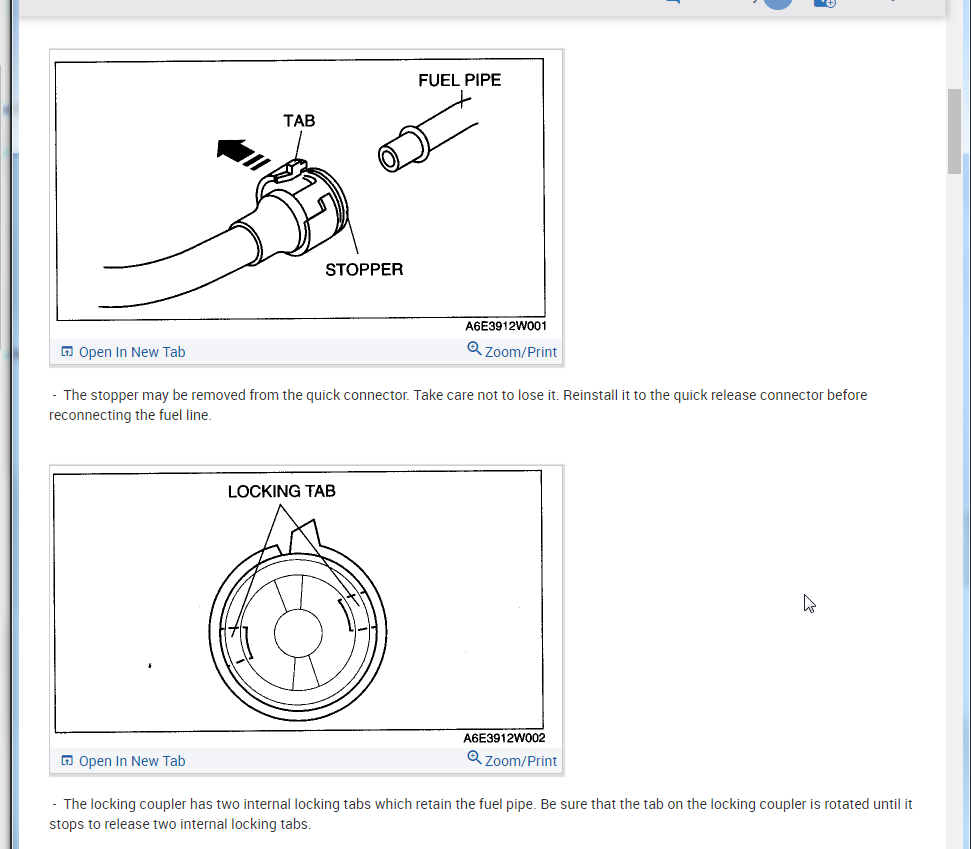 FUEL PIPE
TAB
STOPPER
A6E3912W001

Open In New Tab
Zoom/Print

- The stopper may be removed from the quick connector. Take care not to lose it. Reinstall it to the quick release connector before reconnecting the fuel line.

LOCKING TAB
A6E3912W002

Open In New Tab
Zoom/Print

- The locking coupler has two internal locking tabs which retain the fuel pipe. Be sure that the tab on the locking coupler is rotated until it stops to release two internal locking tabs.