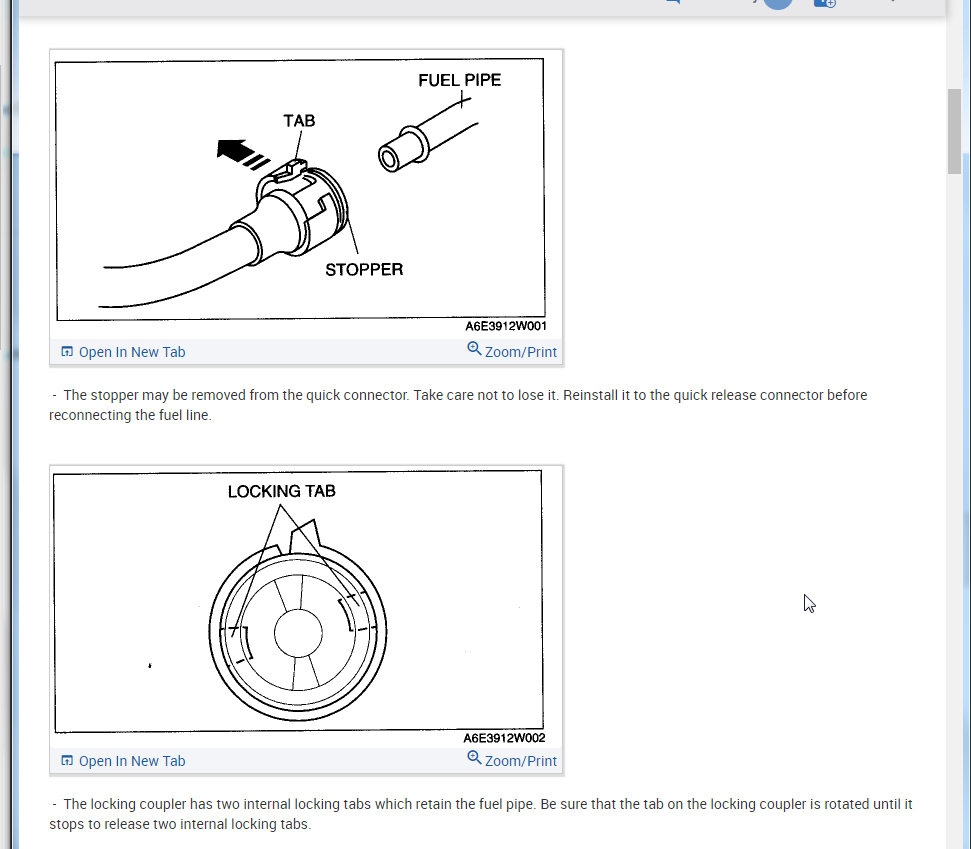 FUEL PIPE
TAB
STOPPER
A6E3912W001
Open In New Tab
Zoom/Print

- The stopper may be removed from the quick connector. Take care not to lose it. Reinstall it to the quick release connector before reconnecting the fuel line.

LOCKING TAB
A6E3912W002
Open In New Tab
Zoom/Print

- The locking coupler has two internal locking tabs which retain the fuel pipe. Be sure that the tab on the locking coupler is rotated until it stops to release two internal locking tabs.