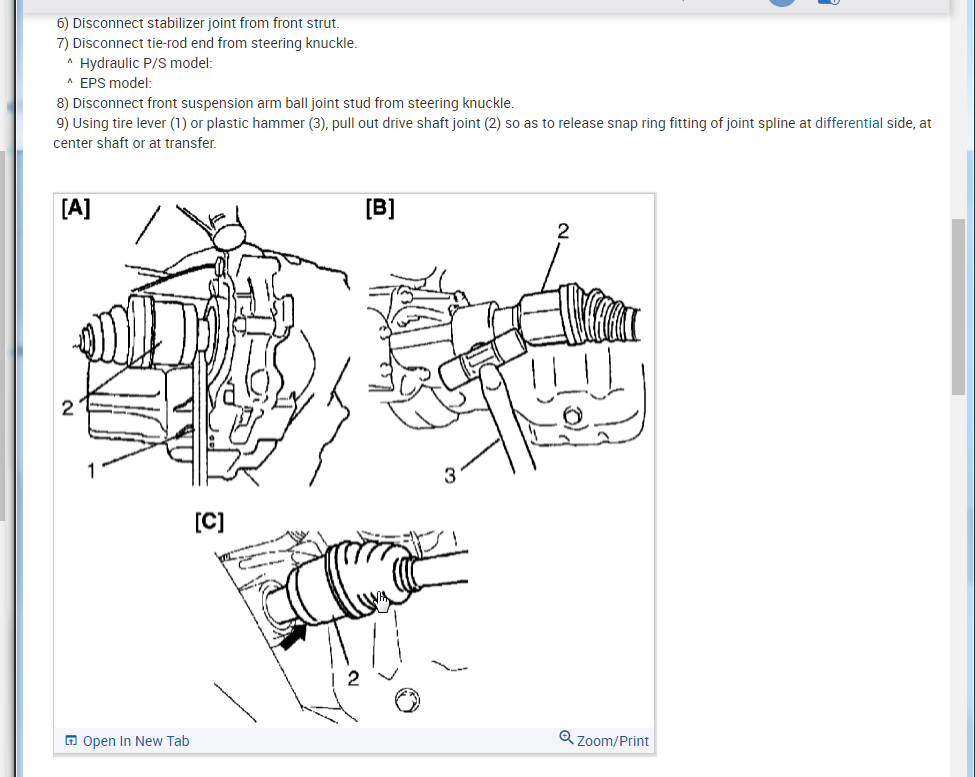 6) Disconnect stabilizer joint from front strut.
7) Disconnect tie-rod end from steering knuckle.
^ Hydraulic P/S model:
^ EPS model:
8) Disconnect front suspension arm ball joint stud from steering knuckle.
9) Using tire lever (1) or plastic hammer (3), pull out drive shaft joint (2) so as to release snap ring fitting of joint spline at differential side, at center shaft or at transfer.

[A]
2
1
[B]
2
3
[C]
2

Open In New Tab
Zoom/Print