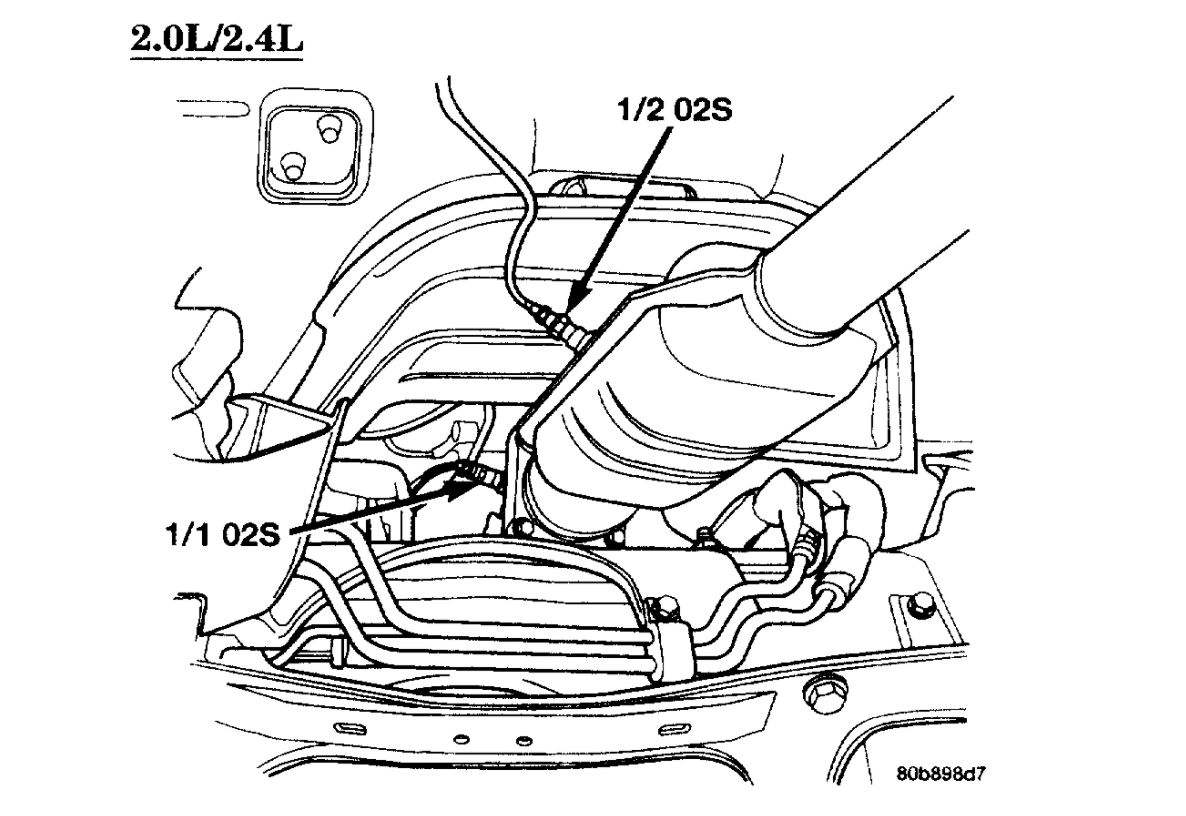 2.0L/2.4L

1/2 02S

1/1 02S

80b898d7