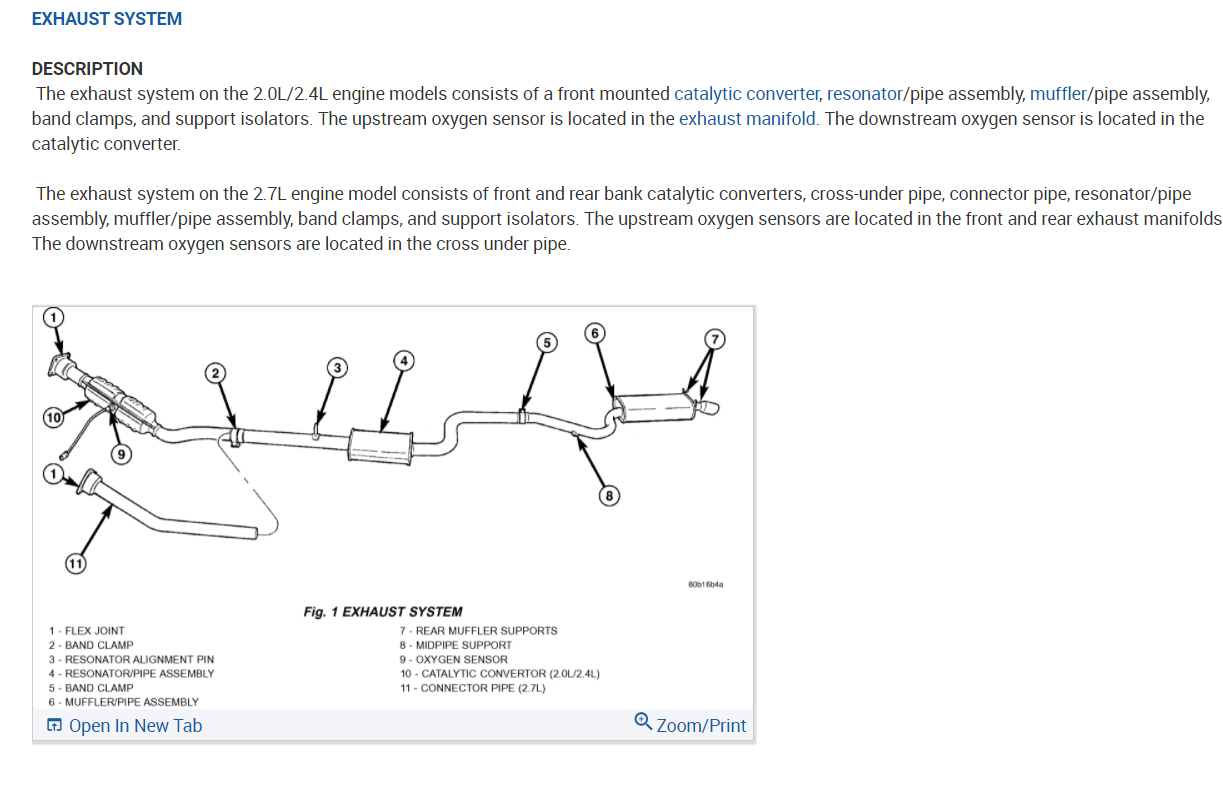 EXHAUST SYSTEM

DESCRIPTION
The exhaust system on the 2.0L/2.4L engine models consists of a front mounted catalytic converter, resonator/pipe assembly, muffler/pipe assembly, band clamps, and support isolators. The upstream oxygen sensor is located in the exhaust manifold. The downstream oxygen sensor is located in the catalytic converter.

The exhaust system on the 2.7L engine model consists of front and rear bank catalytic converters, cross-under pipe, connector pipe, resonator/pipe assembly, muffler/pipe assembly, band clamps, and support isolators. The upstream oxygen sensors are located in the front and rear exhaust manifolds The downstream oxygen sensors are located in the cross under pipe.

1
2
3
4
5
6
7
10
9
1
8
11

80b16b4a

Fig. 1 EXHAUST SYSTEM

1 - FLEX JOINT
2 - BAND CLAMP
3 - RESONATOR ALIGNMENT PIN
4 - RESONATOR/PIPE ASSEMBLY
5 - BAND CLAMP
6 - MUFFLER/PIPE ASSEMBLY

7 - REAR MUFFLER SUPPORTS
8 - MIDPIPE SUPPORT
9 - OXYGEN SENSOR
10 - CATALYTIC CONVERTOR (2.0L/2.4L)
11 - CONNECTOR PIPE (2.7L)

Open In New Tab
Zoom/Print