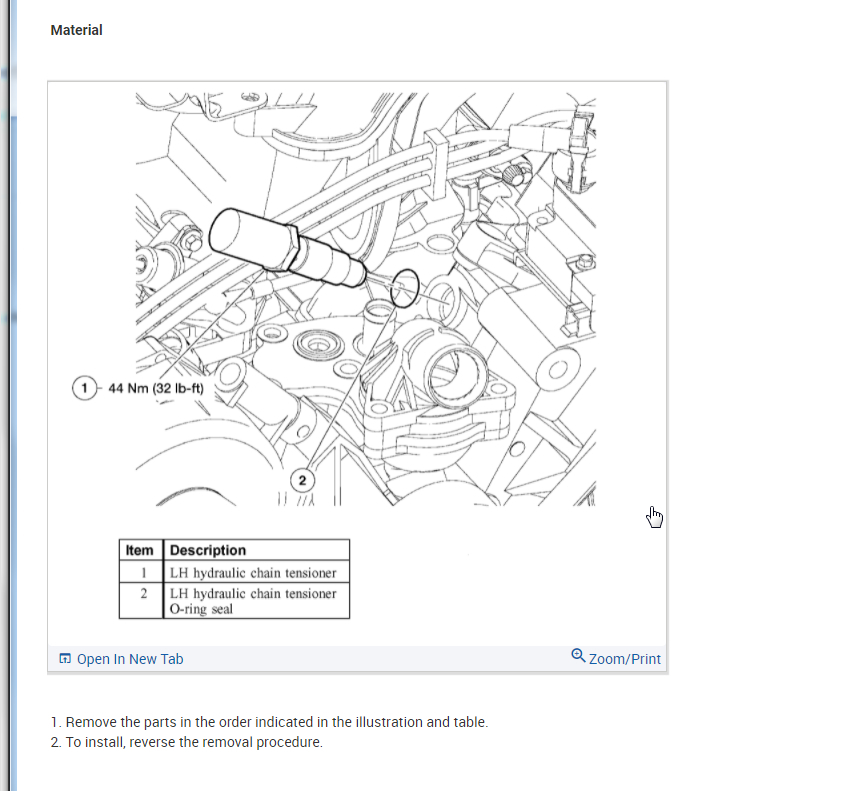 Material

1 44 Nm (32 lb-ft)

2

| Item | Description |
|---|---|
| 1 | LH hydraulic chain tensioner |
| 2 | LH hydraulic chain tensioner O-ring seal |

Open In New Tab

Zoom/Print

1. Remove the parts in the order indicated in the illustration and table.
2. To install, reverse the removal procedure.