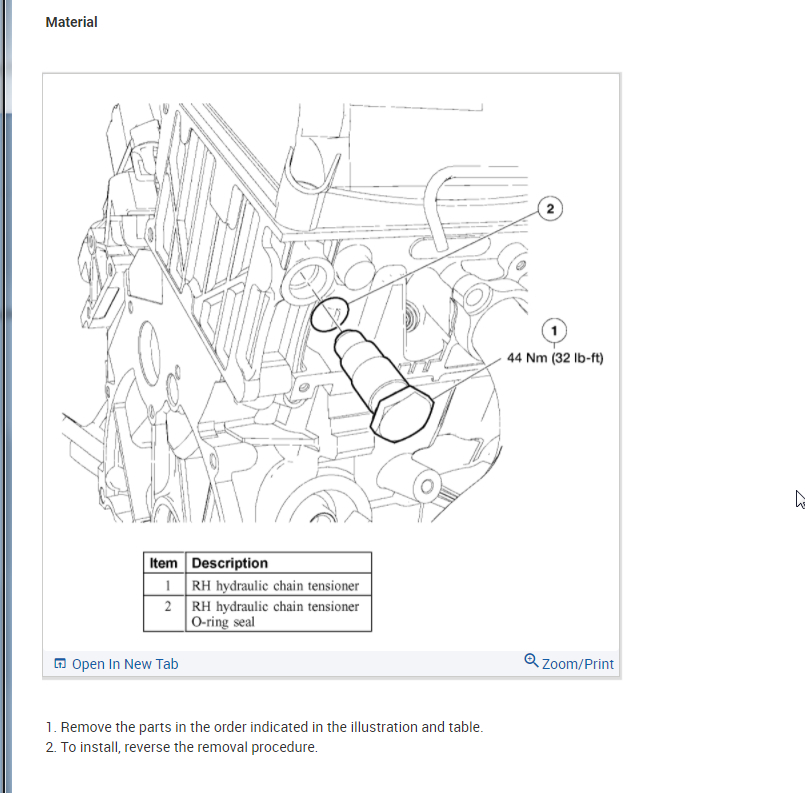 Material

2

1

44 Nm (32 lb-ft)

| Item | Description |
|---|---|
| 1 | RH hydraulic chain tensioner |
| 2 | RH hydraulic chain tensioner O-ring seal |

Open In New Tab

Zoom/Print

1. Remove the parts in the order indicated in the illustration and table.
2. To install, reverse the removal procedure.