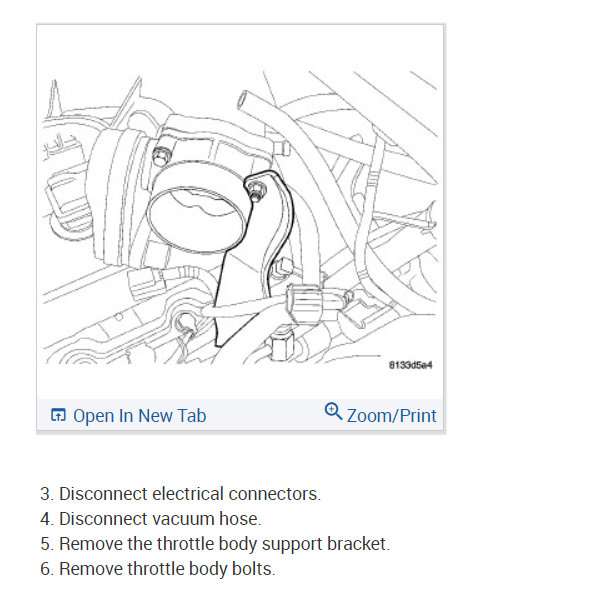 8133d5e4

Open In New Tab

Zoom/Print

3. Disconnect electrical connectors.
4. Disconnect vacuum hose.
5. Remove the throttle body support bracket.
6. Remove throttle body bolts.