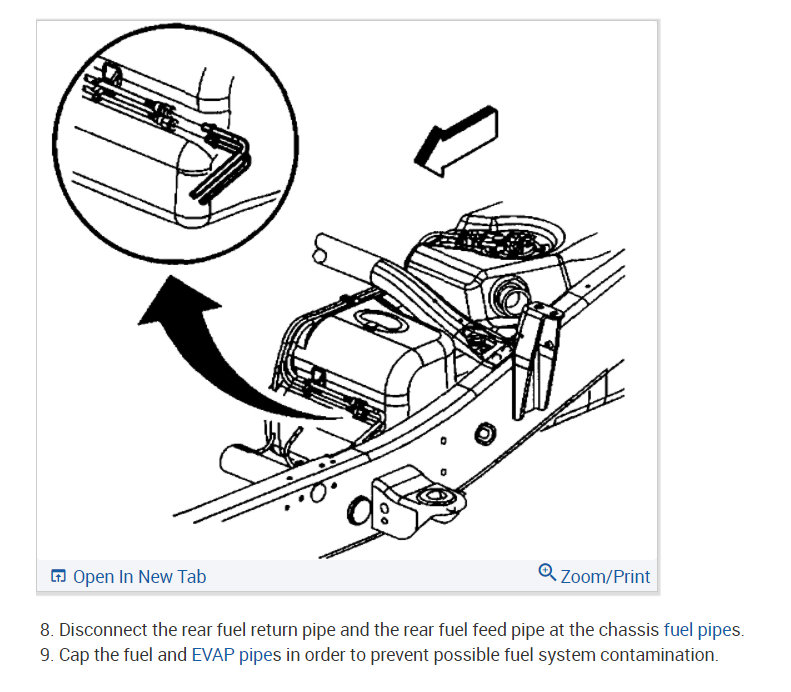 Open In New Tab

Zoom/Print

8. Disconnect the rear fuel return pipe and the rear fuel feed pipe at the chassis fuel pipes.
9. Cap the fuel and EVAP pipes in order to prevent possible fuel system contamination.