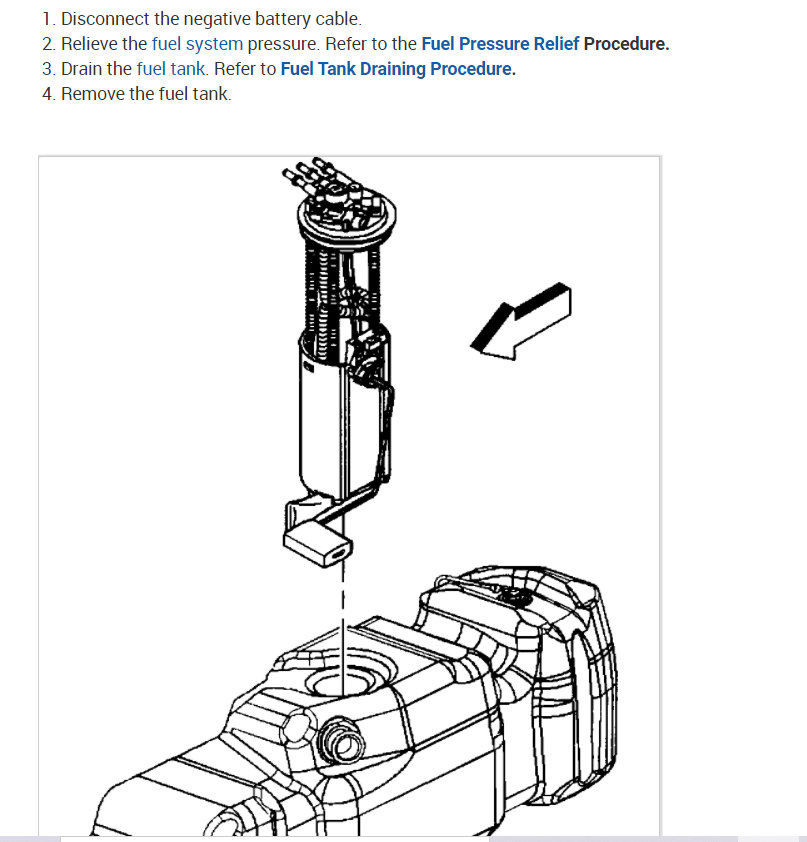 1. Disconnect the negative battery cable.
2. Relieve the fuel system pressure. Refer to the Fuel Pressure Relief Procedure.
3. Drain the fuel tank. Refer to Fuel Tank Draining Procedure.
4. Remove the fuel tank.