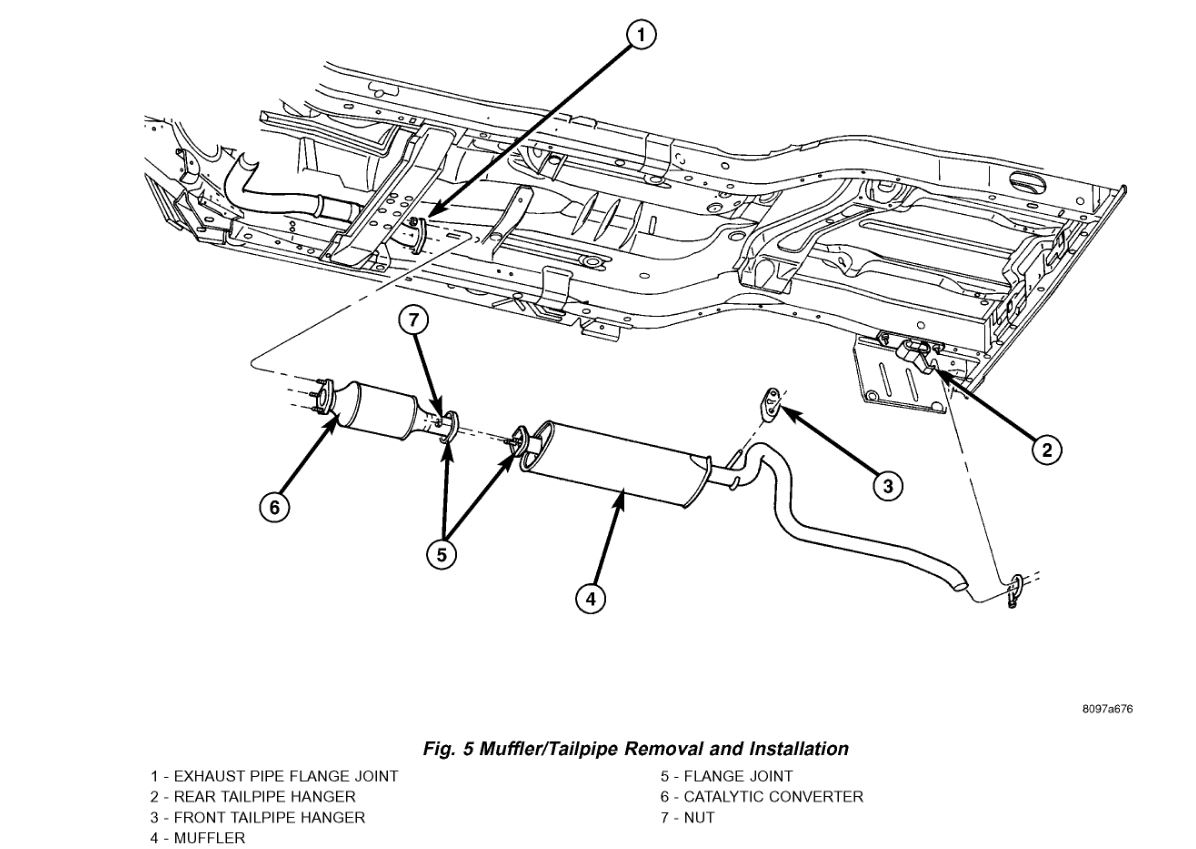 1
7
2
3
6
5
4

8097a676

Fig. 5 Muffler/Tailpipe Removal and Installation

1 - EXHAUST PIPE FLANGE JOINT
2 - REAR TAILPIPE HANGER
3 - FRONT TAILPIPE HANGER
4 - MUFFLER

5 - FLANGE JOINT
6 - CATALYTIC CONVERTER
7 - NUT