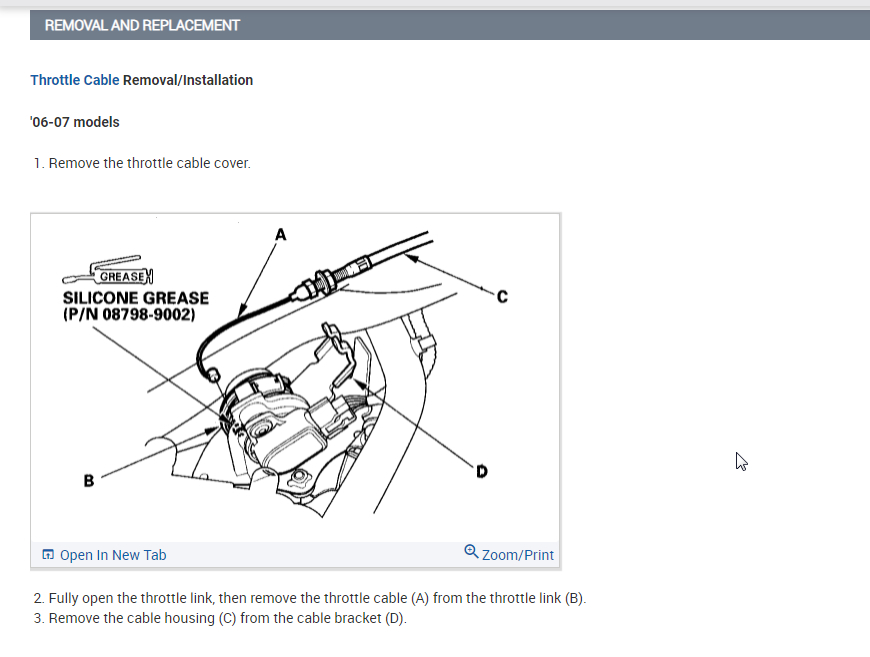 REMOVAL AND REPLACEMENT

Throttle Cable Removal/Installation

'06-07 models

1. Remove the throttle cable cover.

GREASE
SILICONE GREASE
(P/N 08798-9002)
A
C
B
D

Open In New Tab
Zoom/Print

2. Fully open the throttle link, then remove the throttle cable (A) from the throttle link (B).
3. Remove the cable housing (C) from the cable bracket (D).