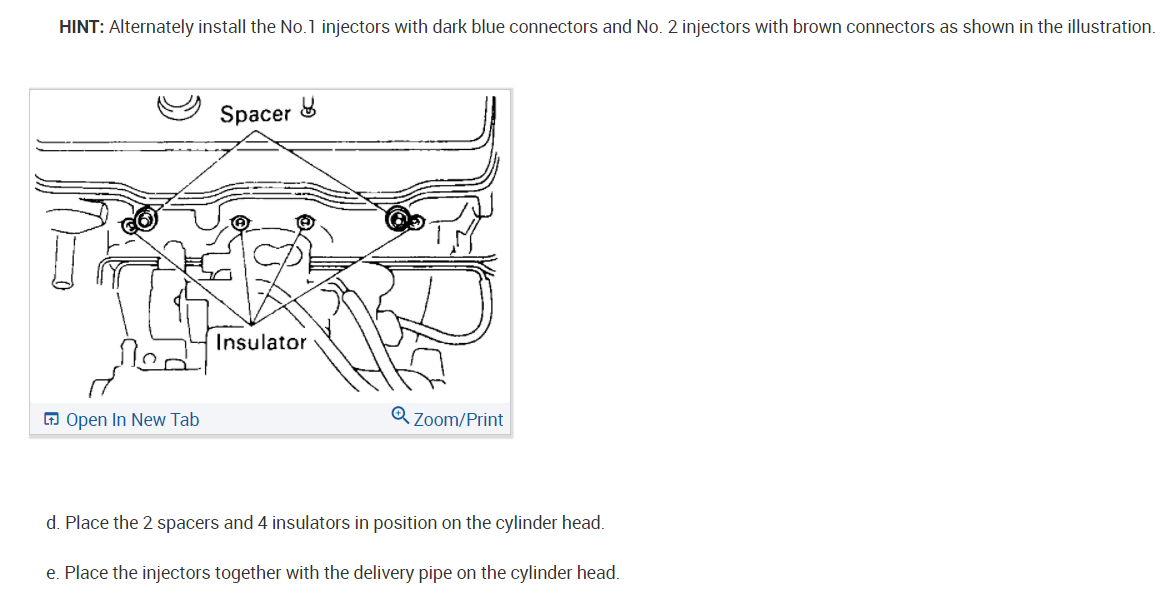 HINT: Alternately install the No.1 injectors with dark blue connectors and No. 2 injectors with brown connectors as shown in the illustration.

Spacer

Insulator

Open In New Tab

Zoom/Print

d. Place the 2 spacers and 4 insulators in position on the cylinder head.

e. Place the injectors together with the delivery pipe on the cylinder head.