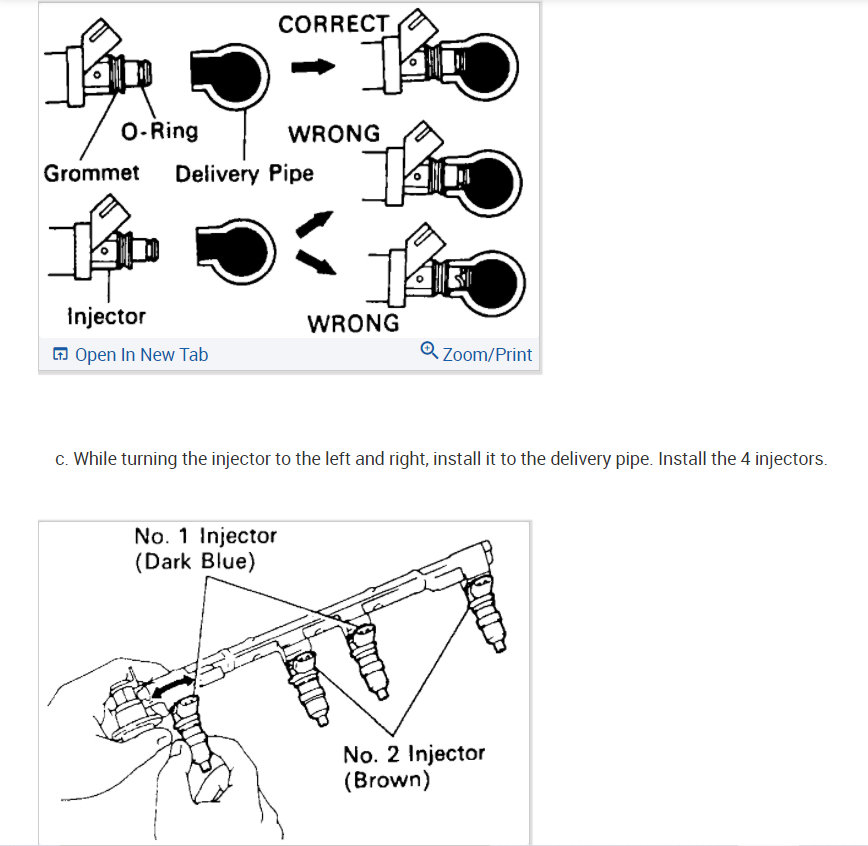 CORRECT

O-Ring

WRONG

Grommet Delivery Pipe

Injector

WRONG

Open In New Tab

Zoom/Print

c. While turning the injector to the left and right, install it to the delivery pipe. Install the 4 injectors.

No. 1 Injector
(Dark Blue)

No. 2 Injector
(Brown)