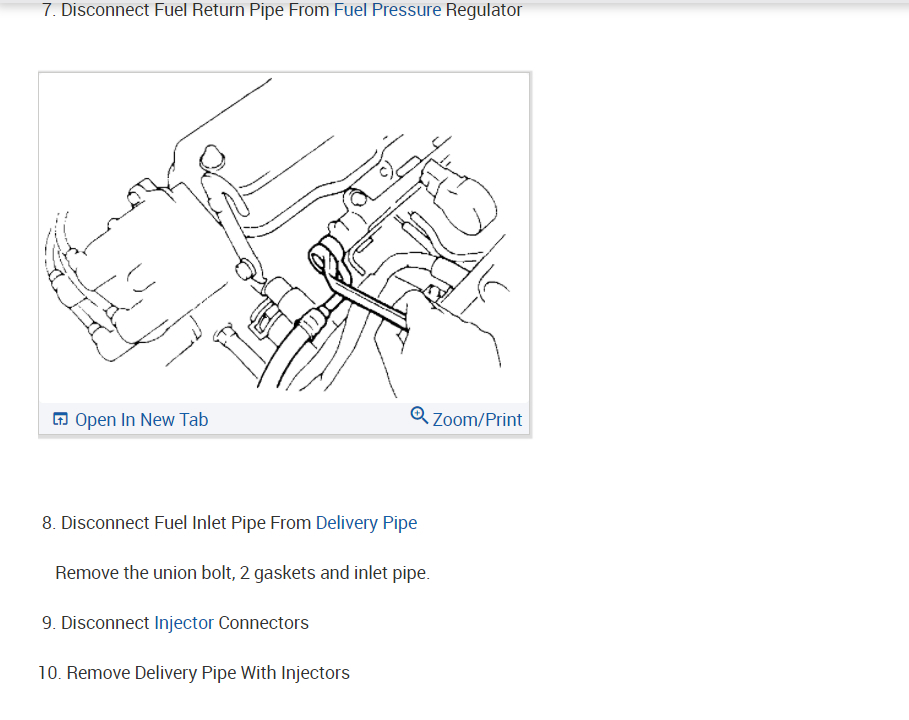 7. Disconnect Fuel Return Pipe From Fuel Pressure Regulator

Open In New Tab

Zoom/Print

8. Disconnect Fuel Inlet Pipe From Delivery Pipe

Remove the union bolt, 2 gaskets and inlet pipe.

9. Disconnect Injector Connectors

10. Remove Delivery Pipe With Injectors